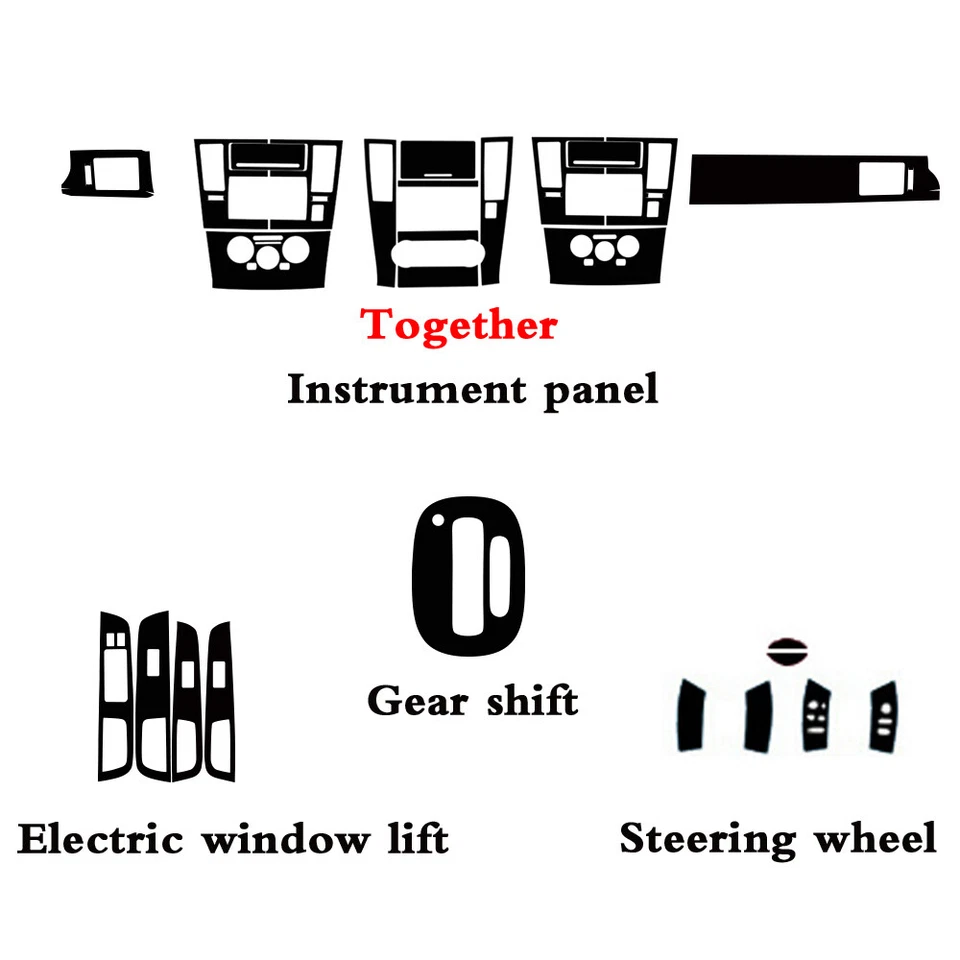 Together

Instrument panel

Gear shift

Electric window lift

Steering wheel