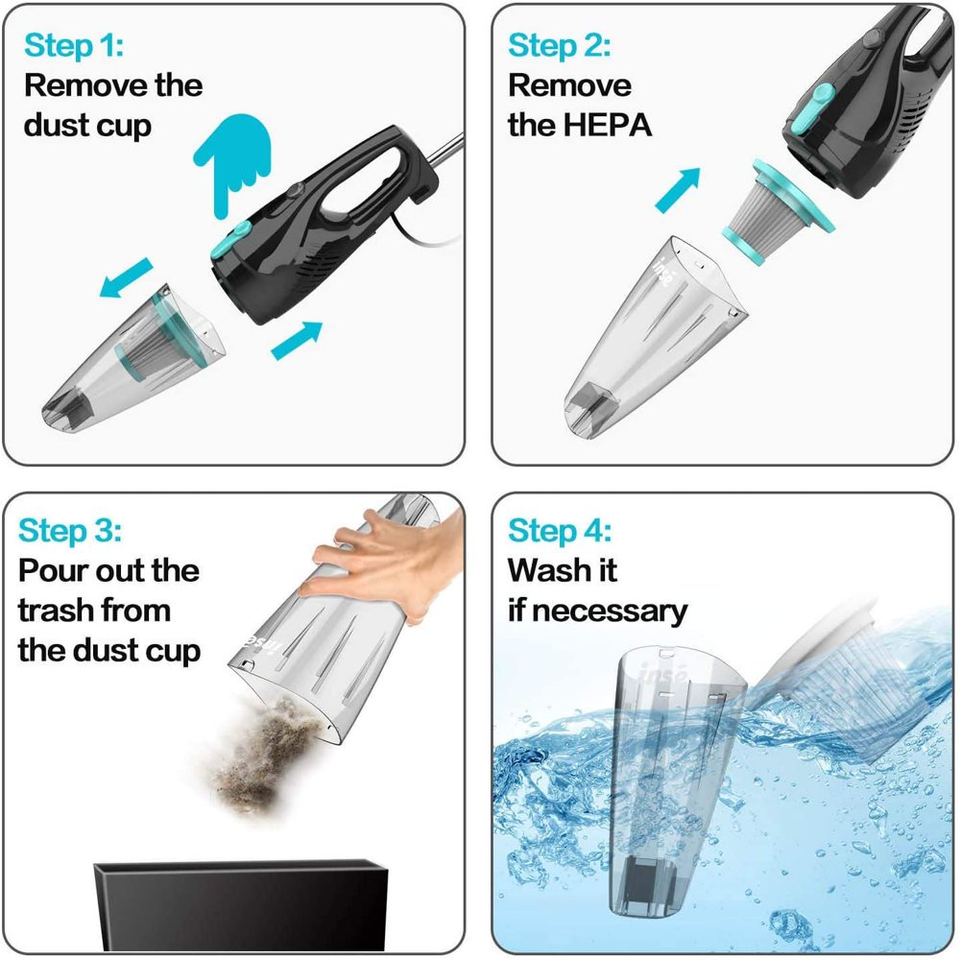 Step 1:
Remove the dust cup

Step 2:
Remove the HEPA

inse

Step 3:
Pour out the trash from the dust cup

inse

Step 4:
Wash it if necessary

inse