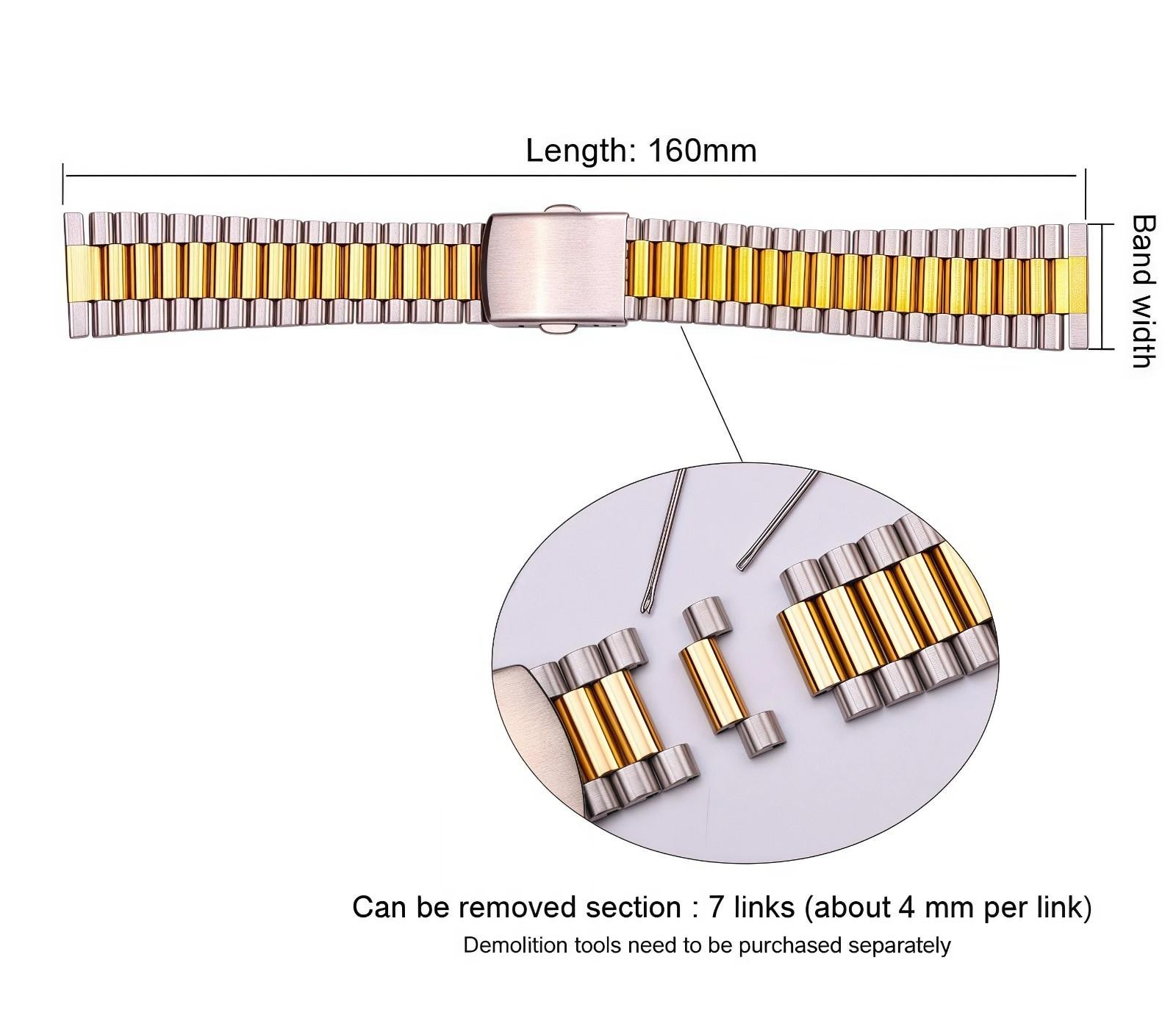 Length: 160mm

Band width

Can be removed section : 7 links (about 4 mm per link)

Demolition tools need to be purchased separately