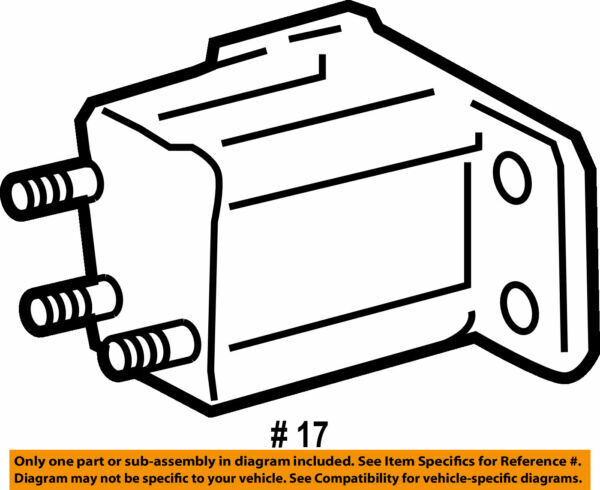 # 17

Only one part or sub-assembly in diagram included. See Item Specifics for Reference #. Diagram may not be specific to your vehicle. See Compatibility for vehicle-specific diagrams.