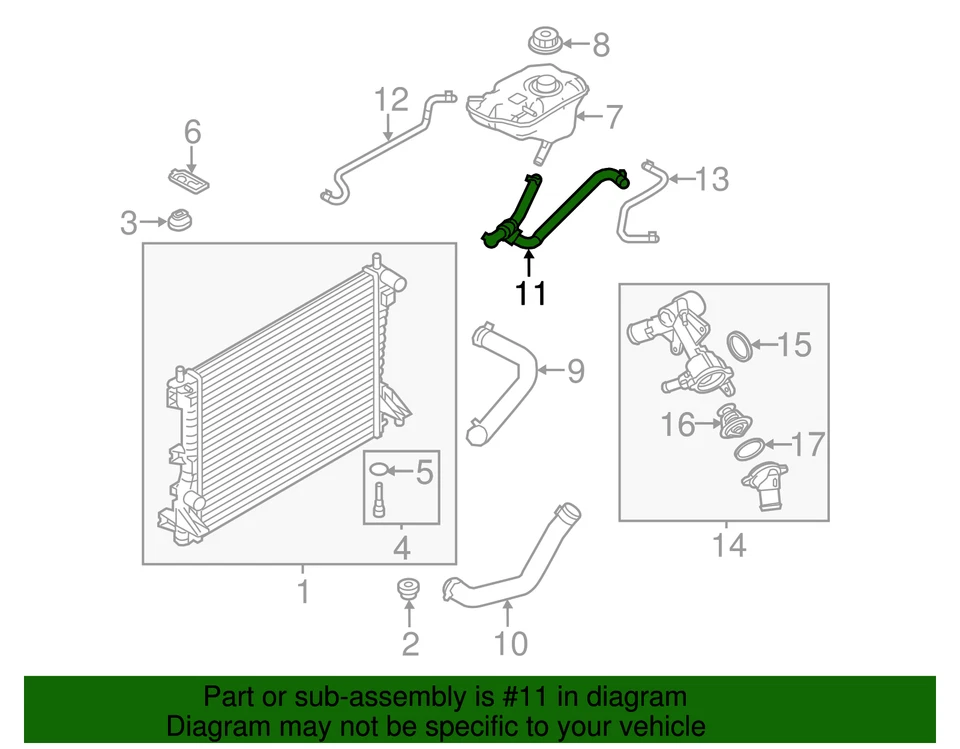 8
12
7
6
13
3
11
15
9
16
17
5
4
14
1
2
10

Part or sub-assembly is #11 in diagram
Diagram may not be specific to your vehicle