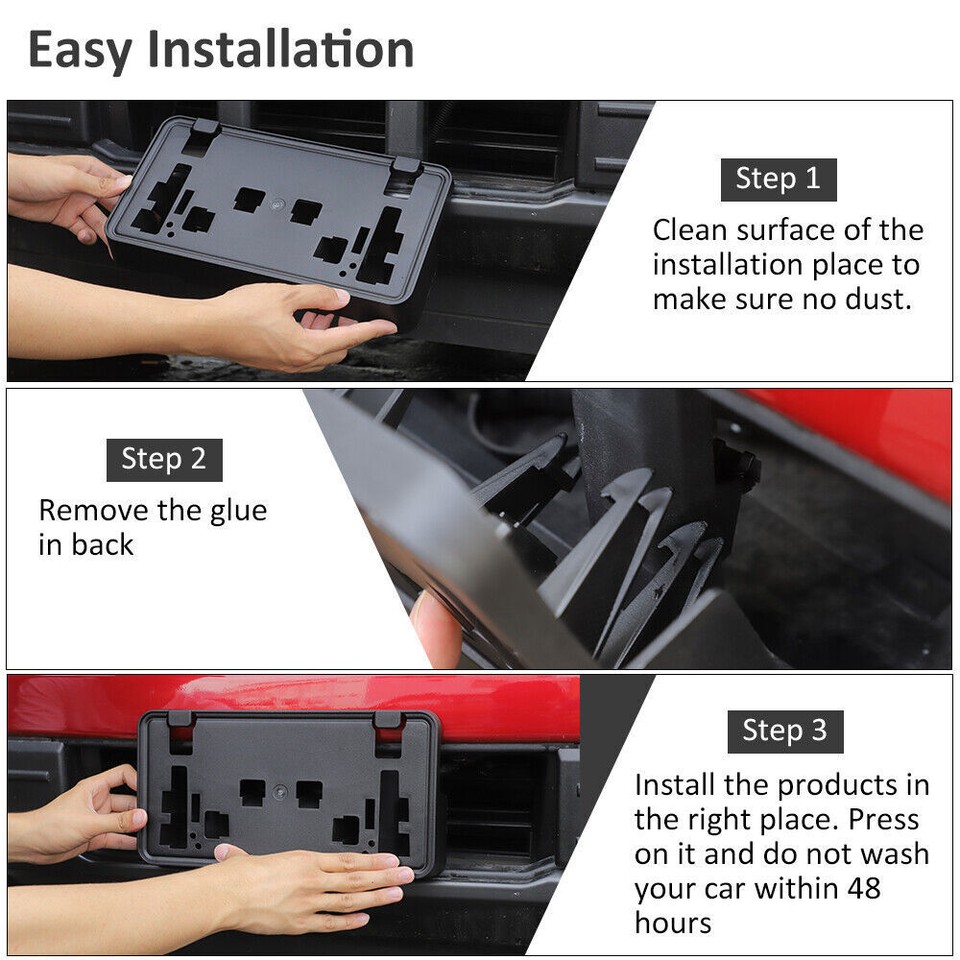 Easy Installation

Step 1

Clean surface of the installation place to make sure no dust.

Step 2

Remove the glue in back

Step 3

Install the products in the right place. Press on it and do not wash your car within 48 hours