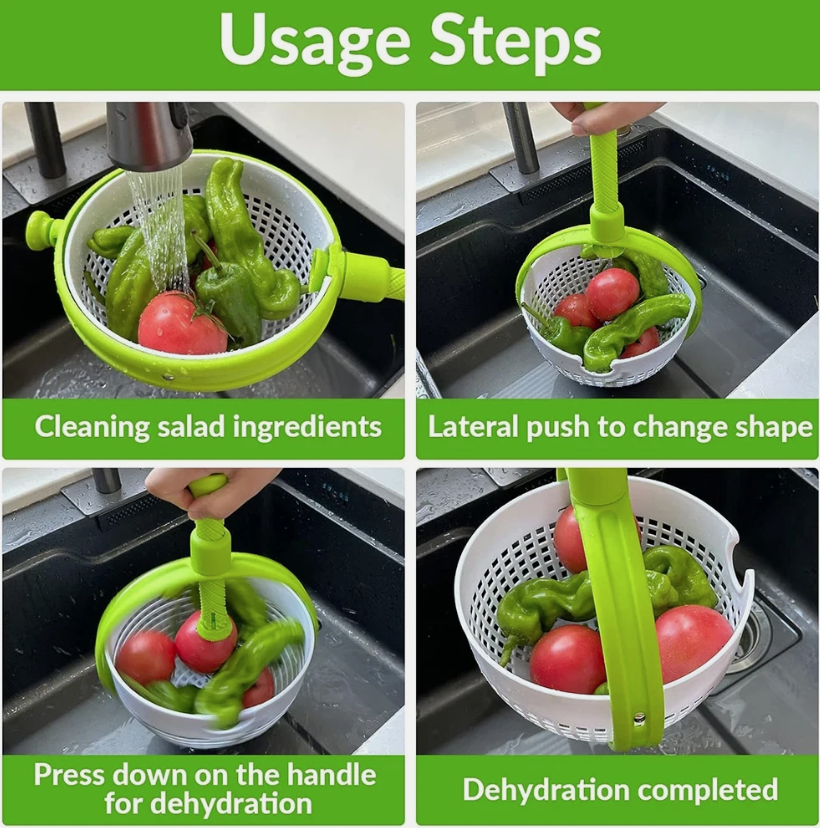 Usage Steps

Cleaning salad ingredients

Lateral push to change shape

Press down on the handle for dehydration

Dehydration completed