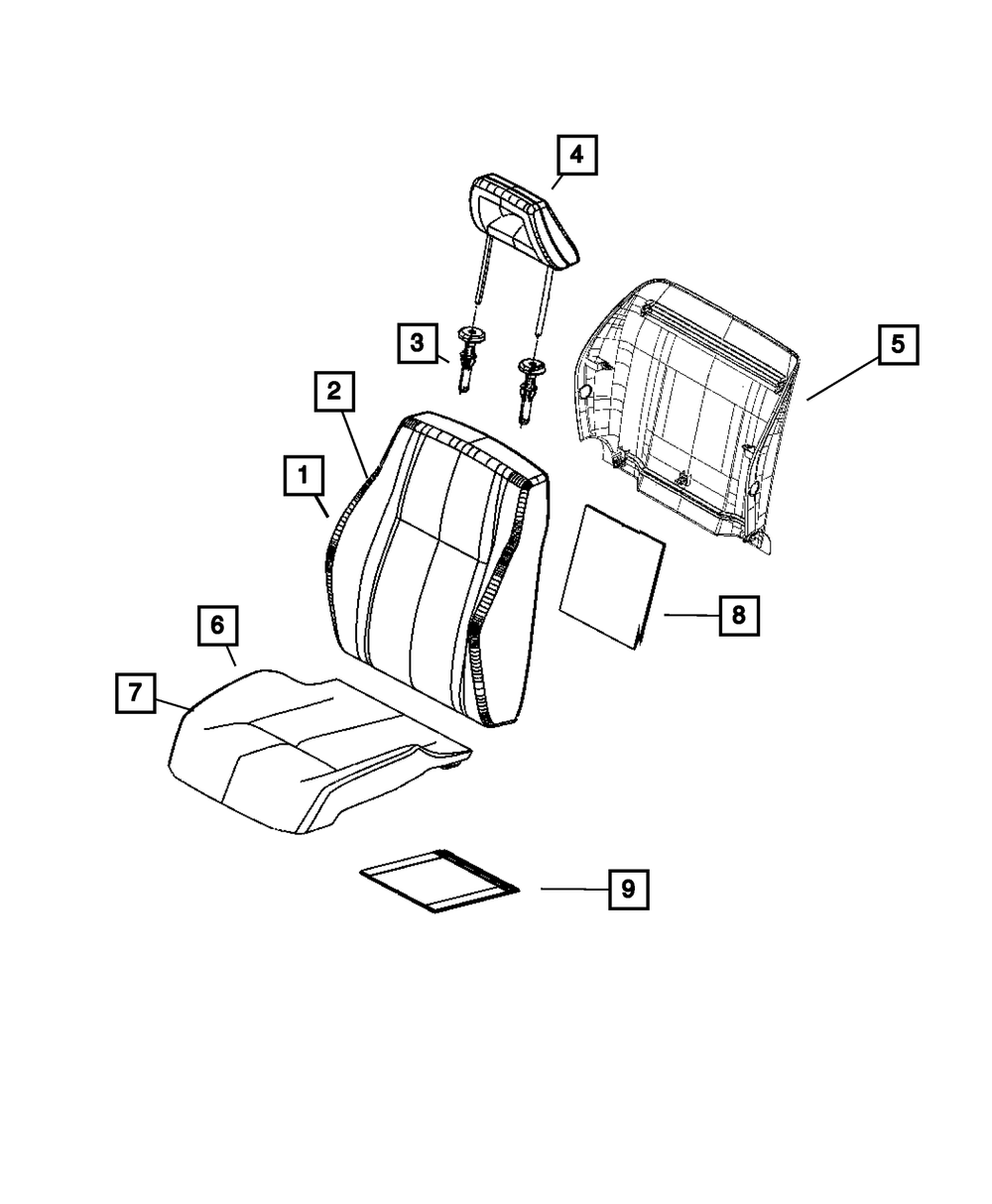 4
3
5
2
1
8
6
7
9