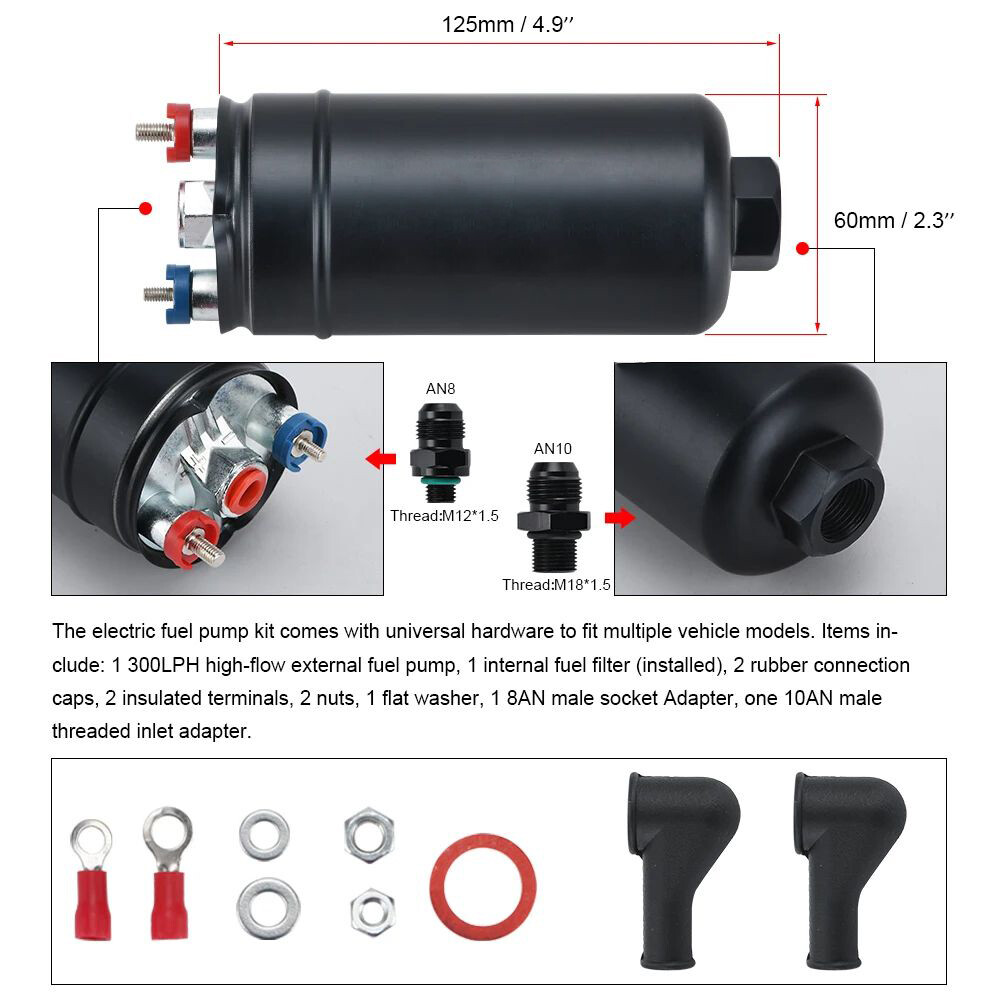 125mm / 4.9″

60mm / 2.3″

AN8

Thread:M12*1.5

AN10

Thread:M18*1.5

The electric fuel pump kit comes with universal hardware to fit multiple vehicle models. Items include: 1 300LPH high-flow external fuel pump, 1 internal fuel filter (installed), 2 rubber connection caps, 2 insulated terminals, 2 nuts, 1 flat washer, 1 8AN male socket Adapter, one 10AN male threaded inlet adapter.