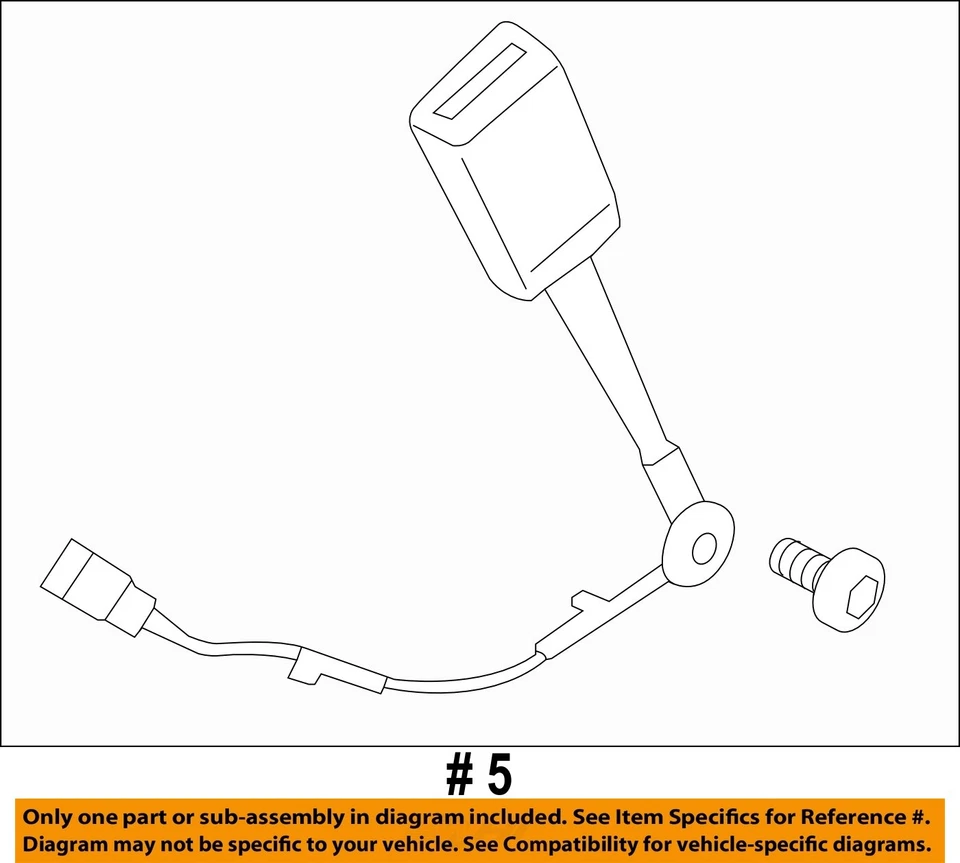 # 5

Only one part or sub-assembly in diagram included. See Item Specifics for Reference #. Diagram may not be specific to your vehicle. See Compatibility for vehicle-specific diagrams.