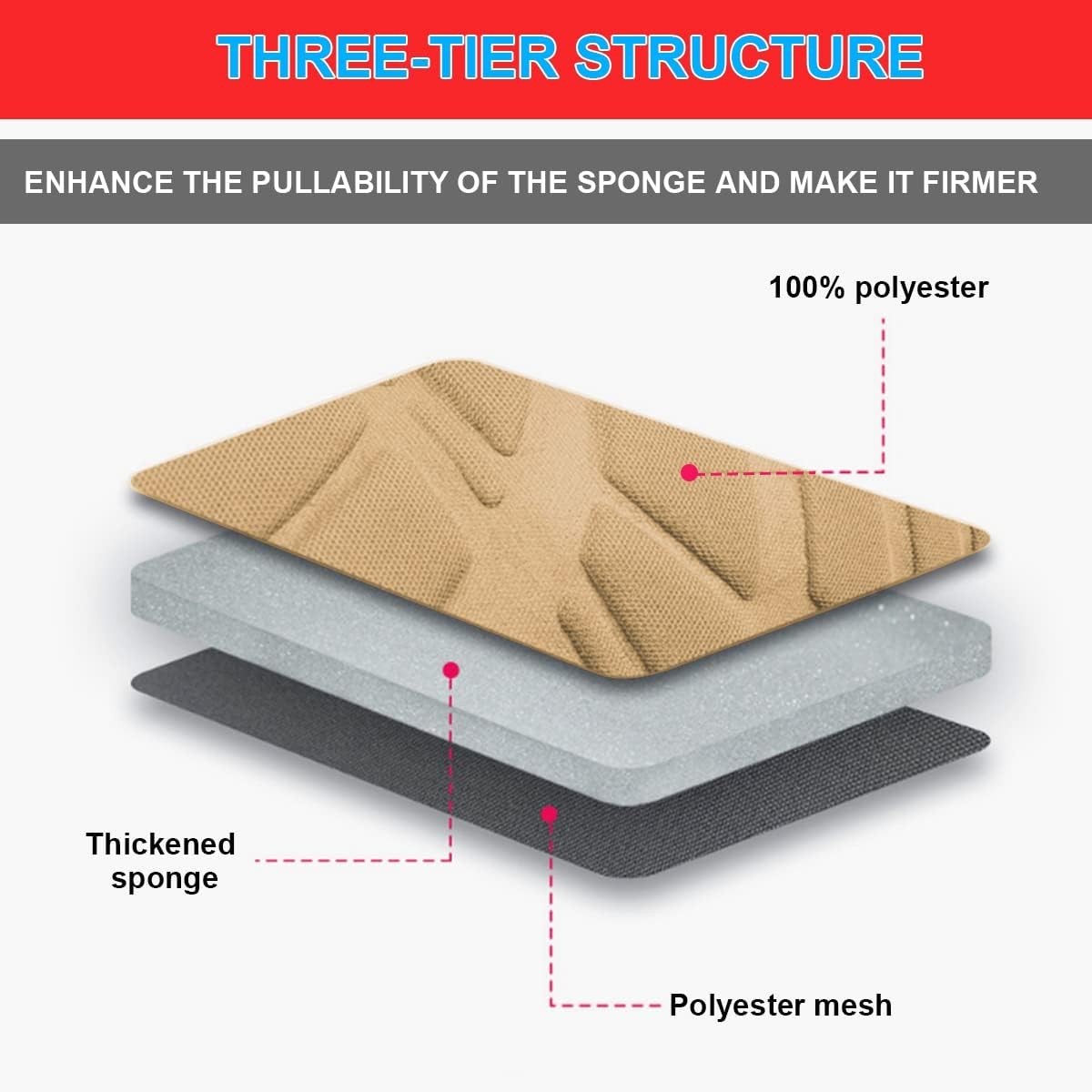 THREE-TIER STRUCTURE

ENHANCE THE PULLABILITY OF THE SPONGE AND MAKE IT FIRMER

100% polyester

Thickened sponge

Polyester mesh