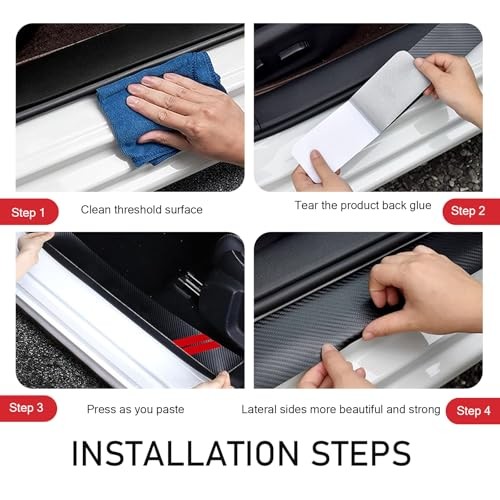 Step 1
Clean threshold surface

Tear the product back glue
Step 2

Step 3
Press as you paste

Lateral sides more beautiful and strong
Step 4

INSTALLATION STEPS