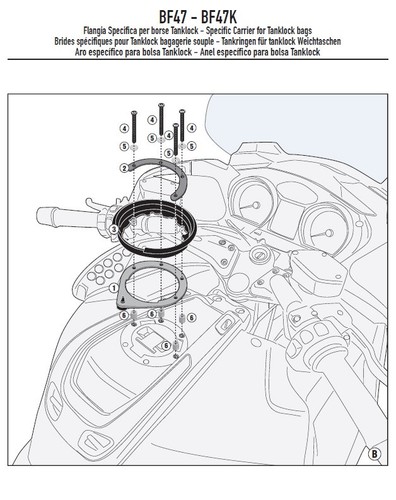 BF47 - BF47K
Flangia Specifica per borse Tanklock - Specific Carrier for Tanklock bags
Brides spécifiques pour Tanklock bagagerie souple - Tankringen für tanklock Weichtaschen
Aro específico para bolsa Tanklock - Anel específico para bolsa Tanklock

4
4
4
4
5
5
5
5
2
3
1
6
6
6
6
B