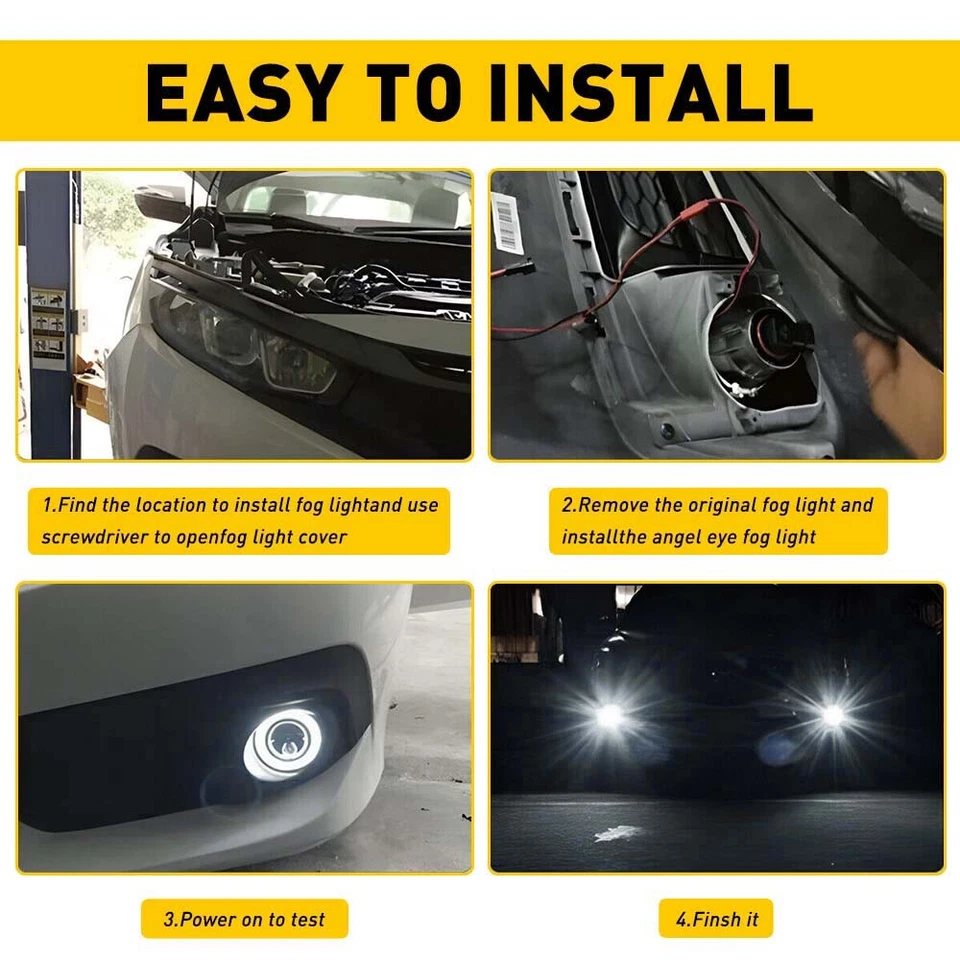 EASY TO INSTALL

1.Find the location to install fog lightand use screwdriver to openfog light cover

2.Remove the original fog light and installthe angel eye fog light

3.Power on to test

4.Finsh it