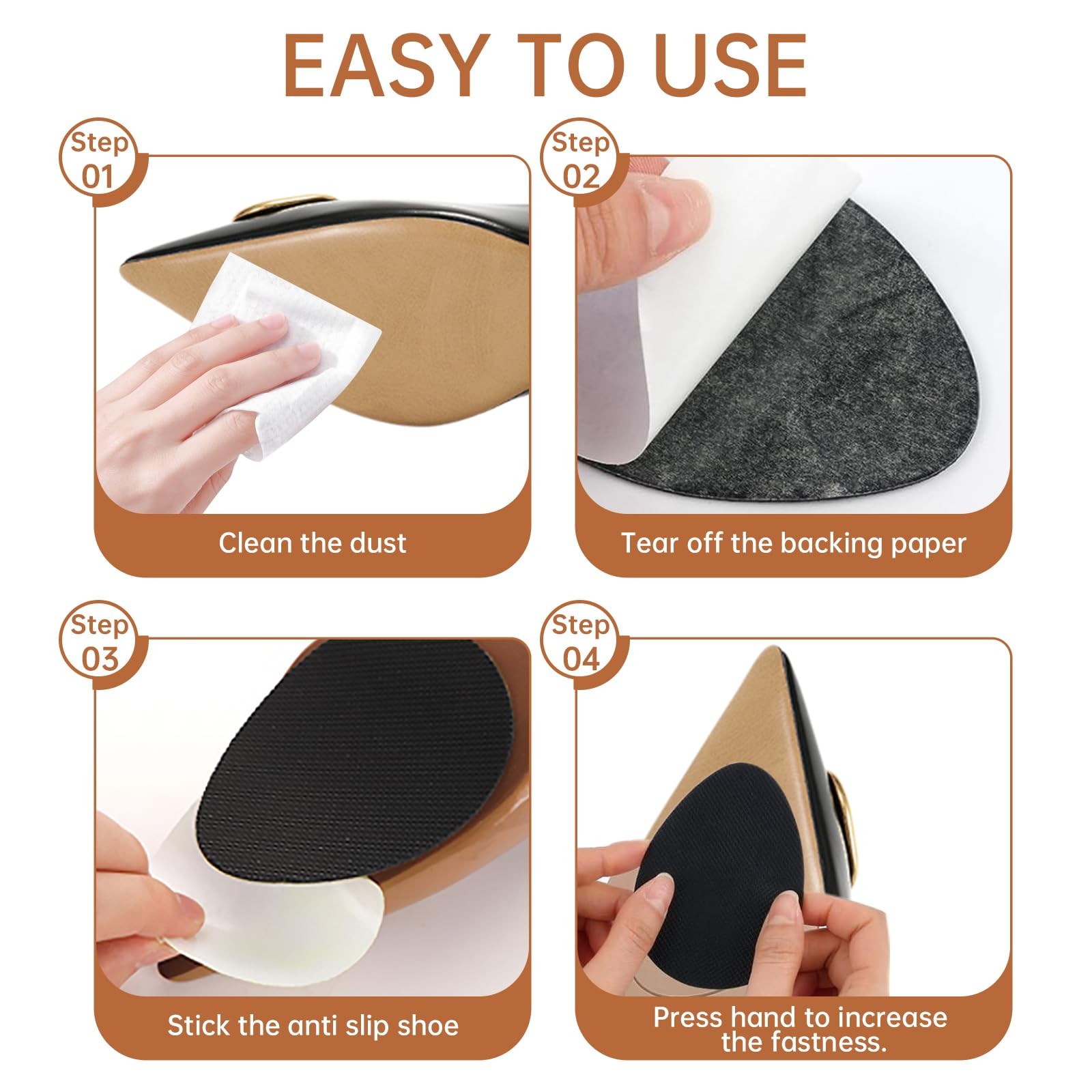 EASY TO USE

Step 01

Clean the dust

Step 02

Tear off the backing paper

Step 03

Stick the anti slip shoe

Step 04

Press hand to increase the fastness.