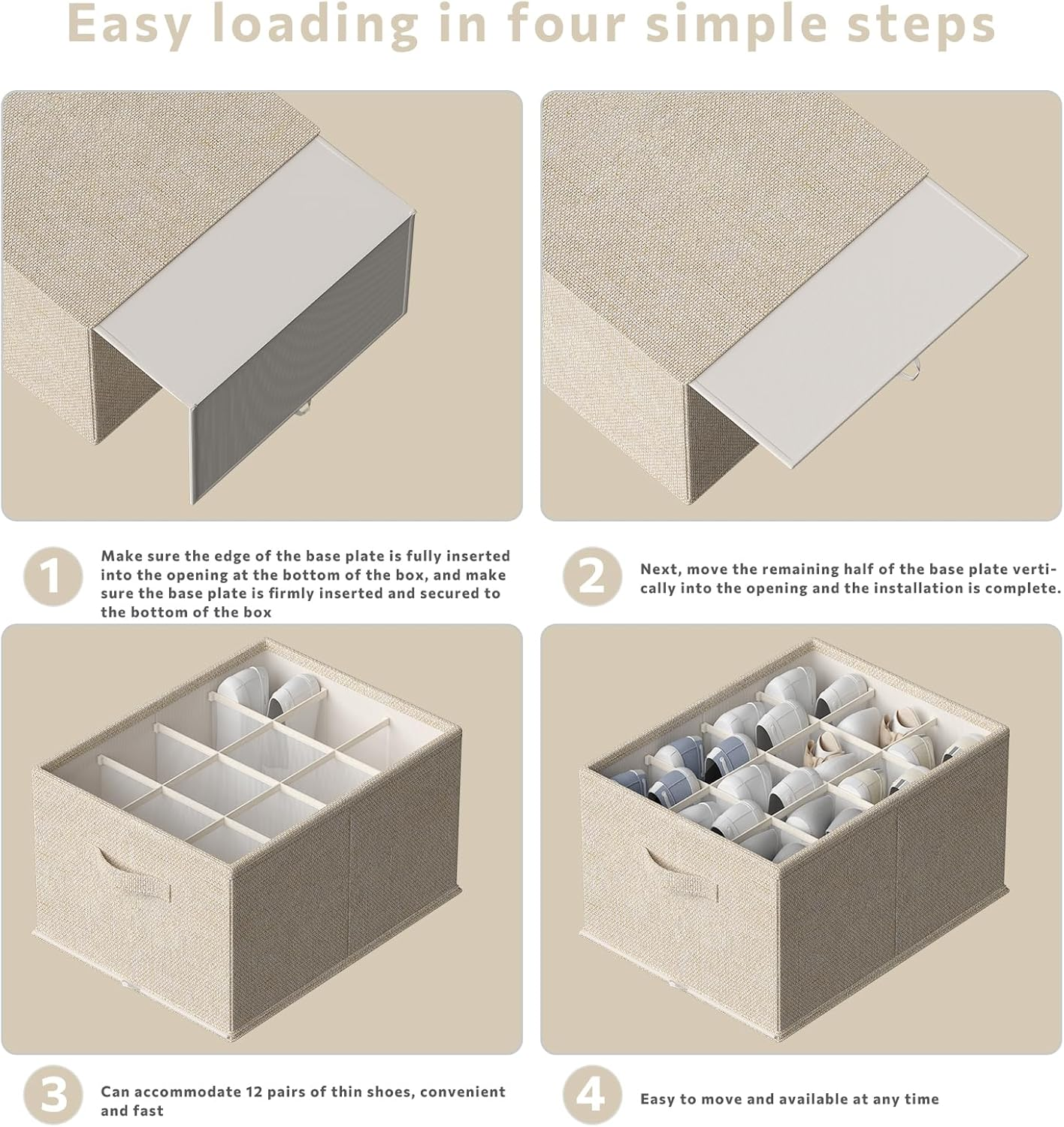 Easy loading in four simple steps

1

Make sure the edge of the base plate is fully inserted into the opening at the bottom of the box, and make sure the base plate is firmly inserted and secured to the bottom of the box

2

Next, move the remaining half of the base plate vertically into the opening and the installation is complete.

3

Can accommodate 12 pairs of thin shoes, convenient and fast

4

Easy to move and available at any time