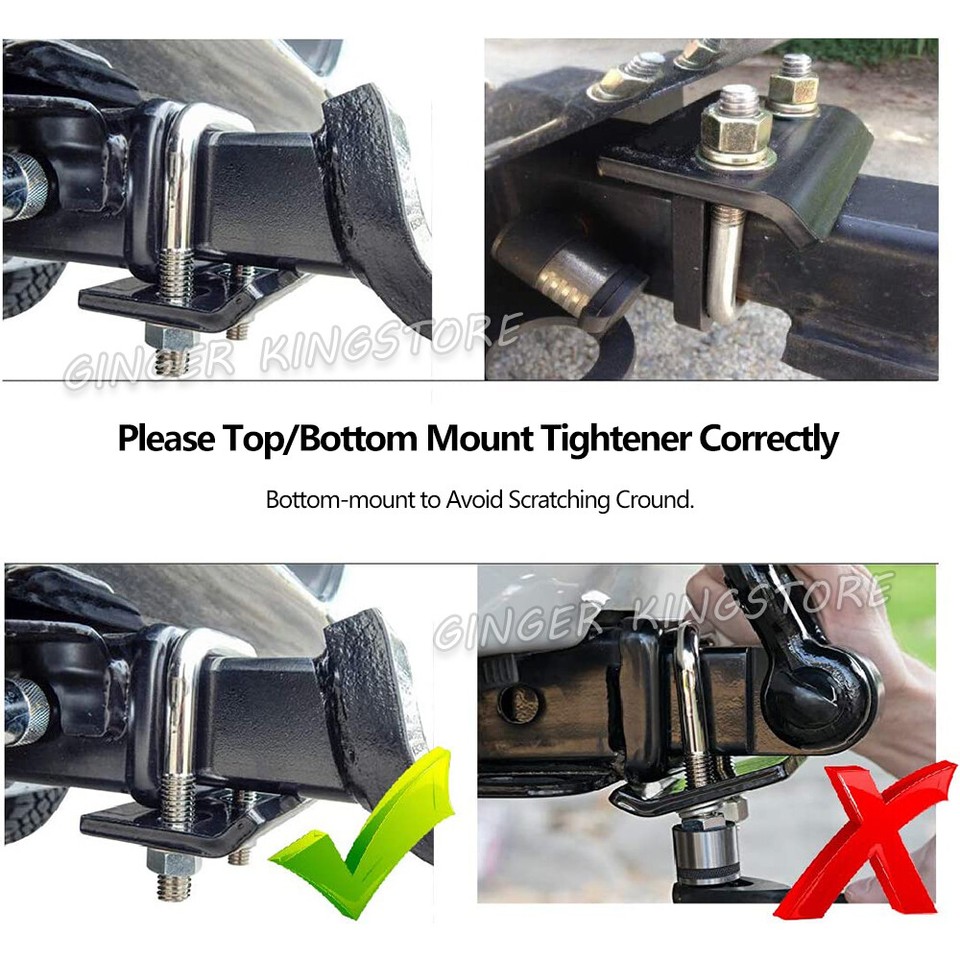 GINGER KINGSTORE

Please Top/Bottom Mount Tightener Correctly

Bottom-mount to Avoid Scratching Cround.

GINGER KINGSTORE