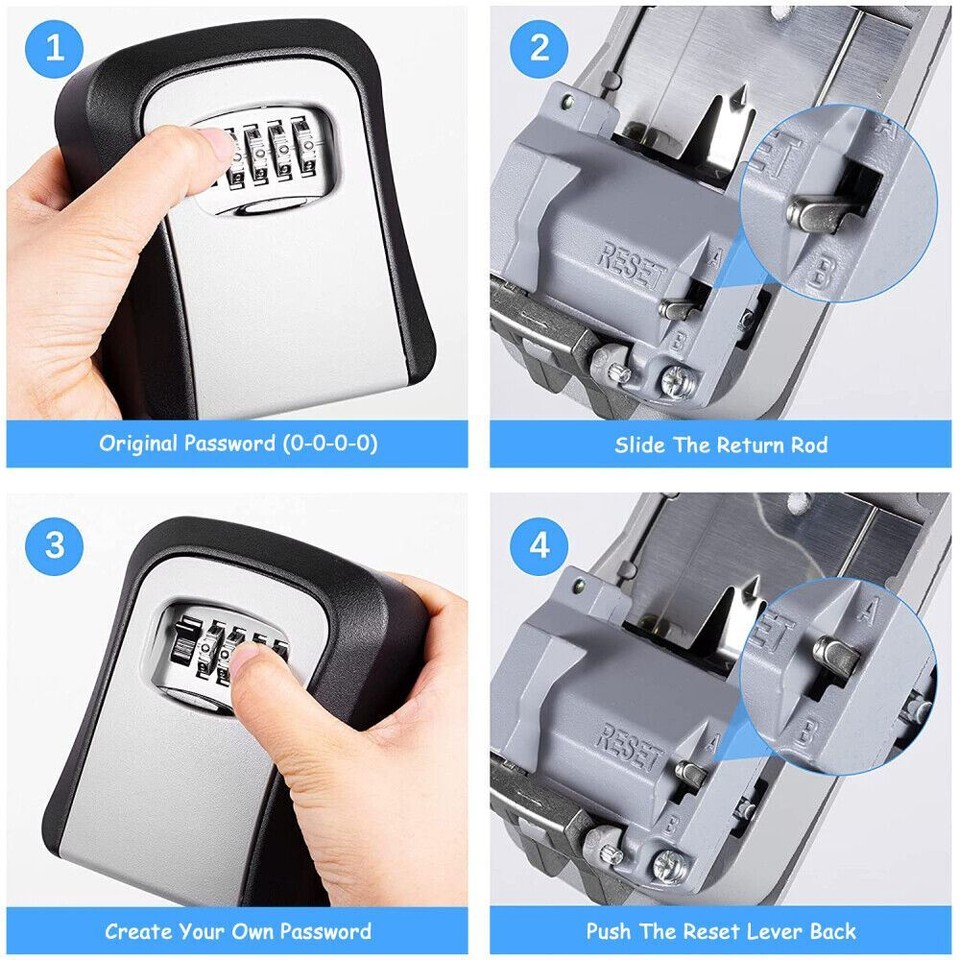 1

Original Password (0-0-0-0)

2

RESET
A
B
A
B

Slide The Return Rod

3

Create Your Own Password

4

RESET
A
B
A
B

Push The Reset Lever Back