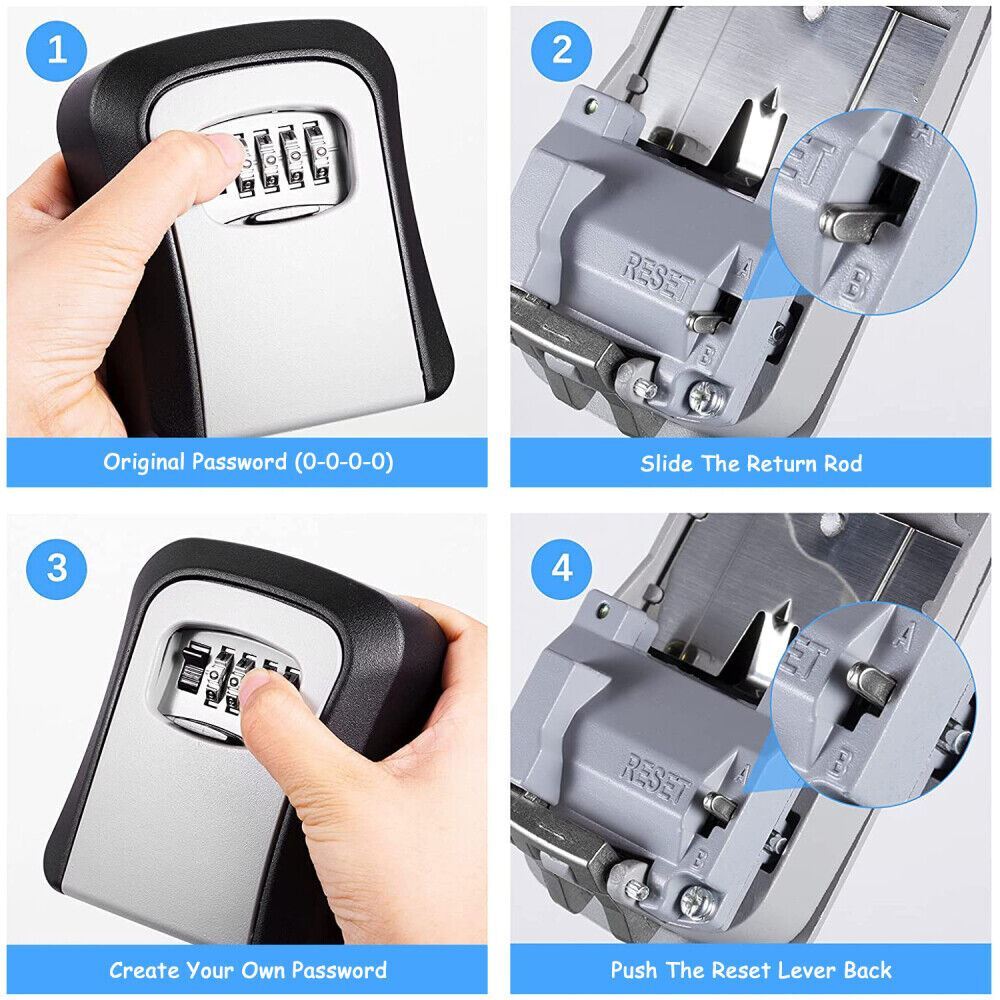 1

Original Password (0-0-0-0)

2

RESET
A
B

A
B

Slide The Return Rod

3

Create Your Own Password

4

RESET
A
B

A
B

Push The Reset Lever Back