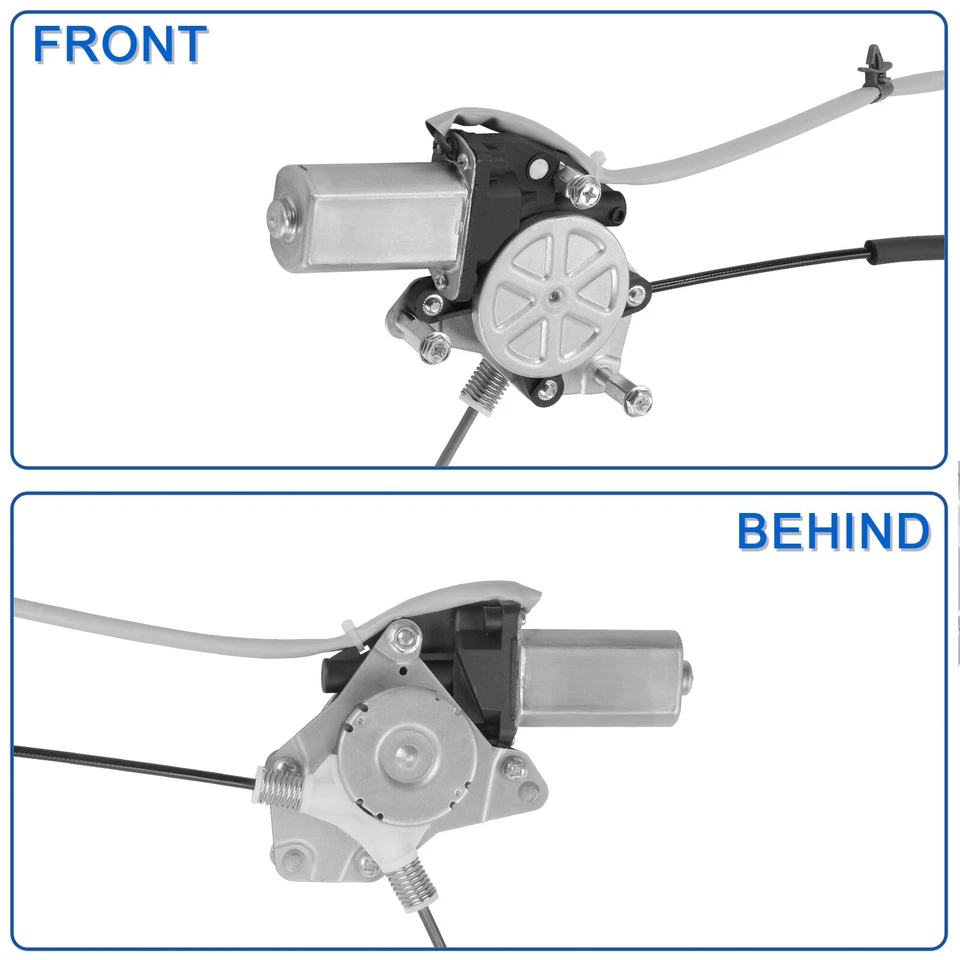 FRONT

BEHIND