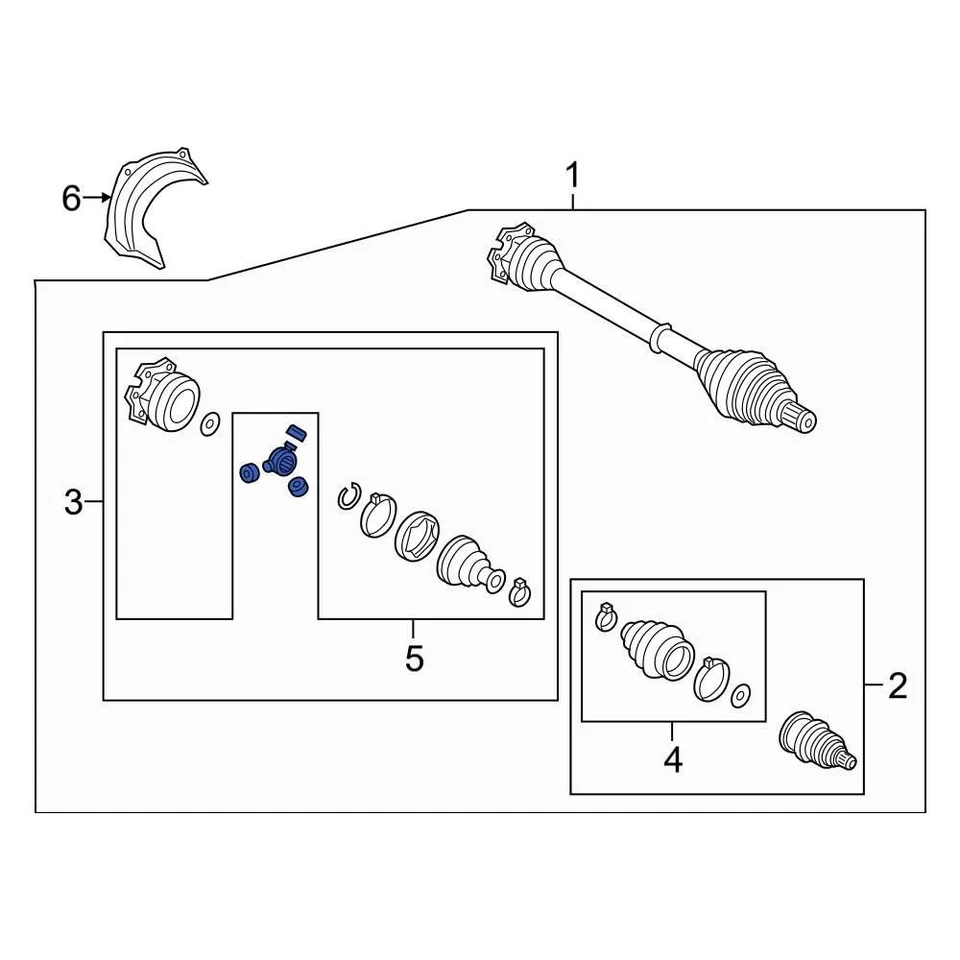 6
1
3
5
2
4