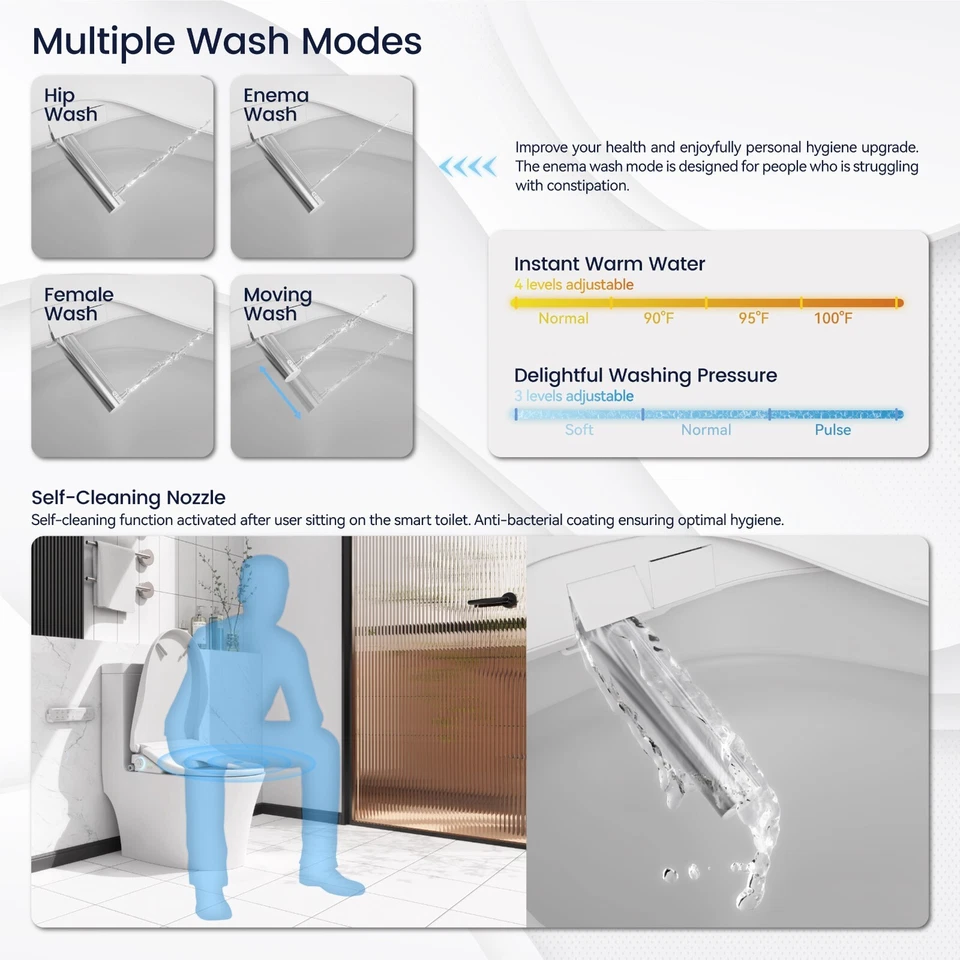 Multiple Wash Modes

Hip Wash

Enema Wash

Female Wash

Moving Wash

Improve your health and enjoyfully personal hygiene upgrade. The enema wash mode is designed for people who is struggling with constipation.

Instant Warm Water
4 levels adjustable
Normal 90°F 95°F 100°F

Delightful Washing Pressure
3 levels adjustable
Soft Normal Pulse

Self-Cleaning Nozzle
Self-cleaning function activated after user sitting on the smart toilet. Anti-bacterial coating ensuring optimal hygiene.