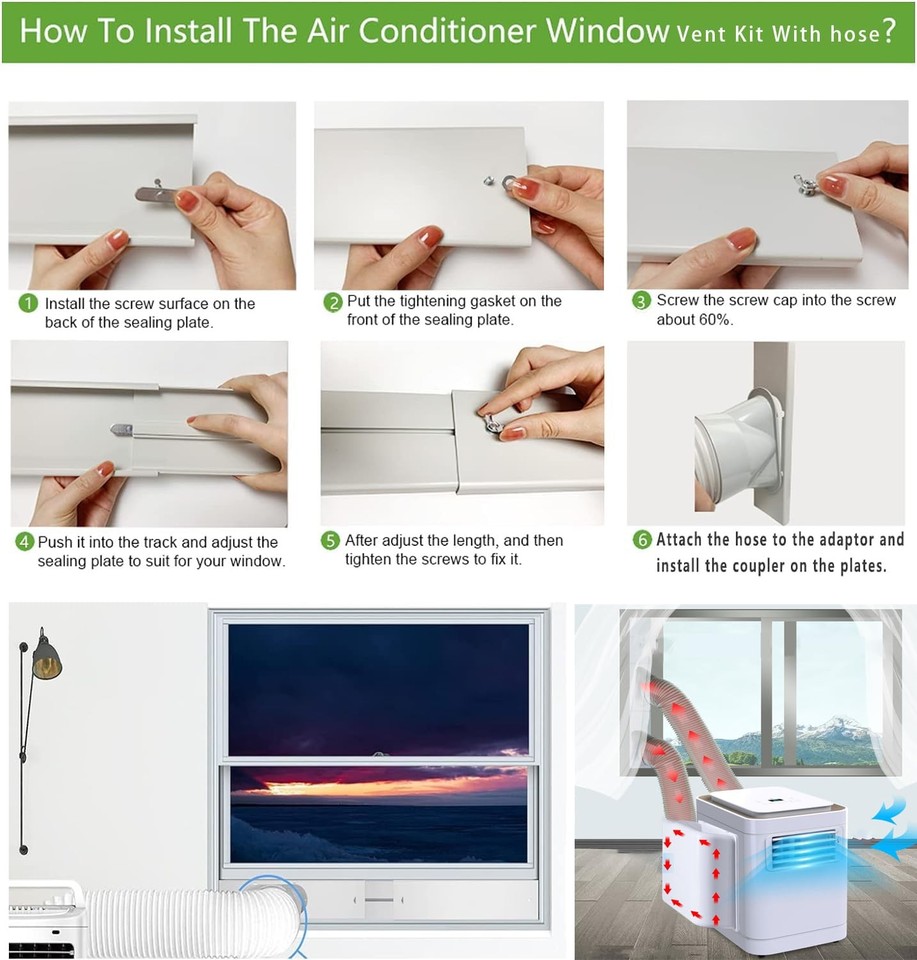 How To Install The Air Conditioner Window Vent Kit With hose?

1 Install the screw surface on the back of the sealing plate.

2 Put the tightening gasket on the front of the sealing plate.

3 Screw the screw cap into the screw about 60%.

4 Push it into the track and adjust the sealing plate to suit for your window.

5 After adjust the length, and then tighten the screws to fix it.

6 Attach the hose to the adaptor and install the coupler on the plates.