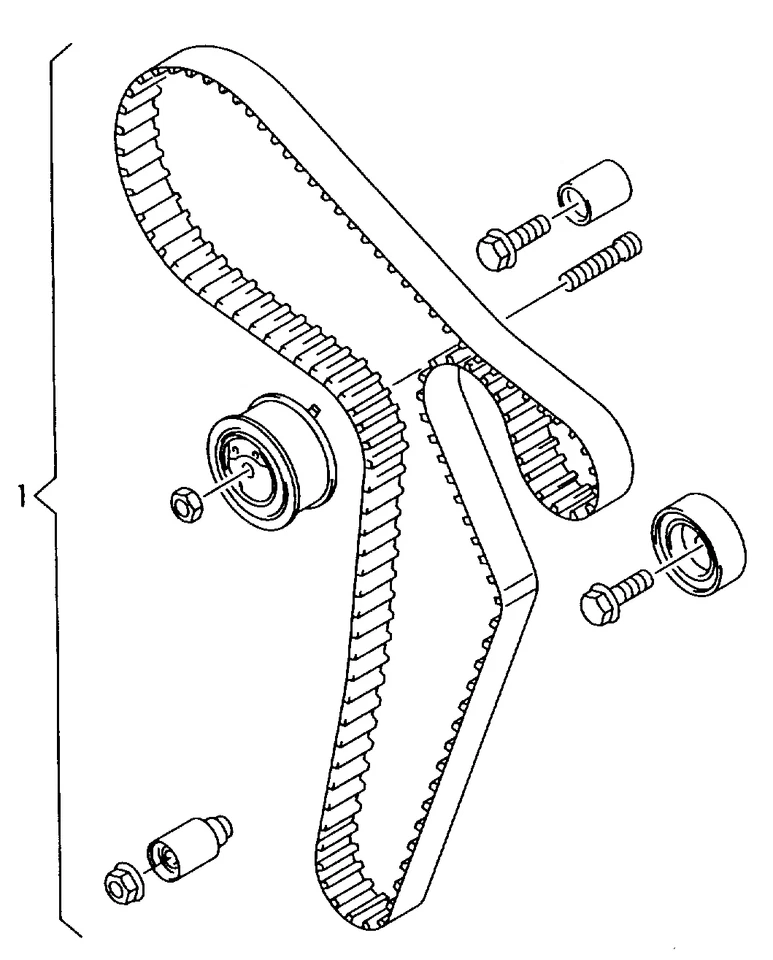 1