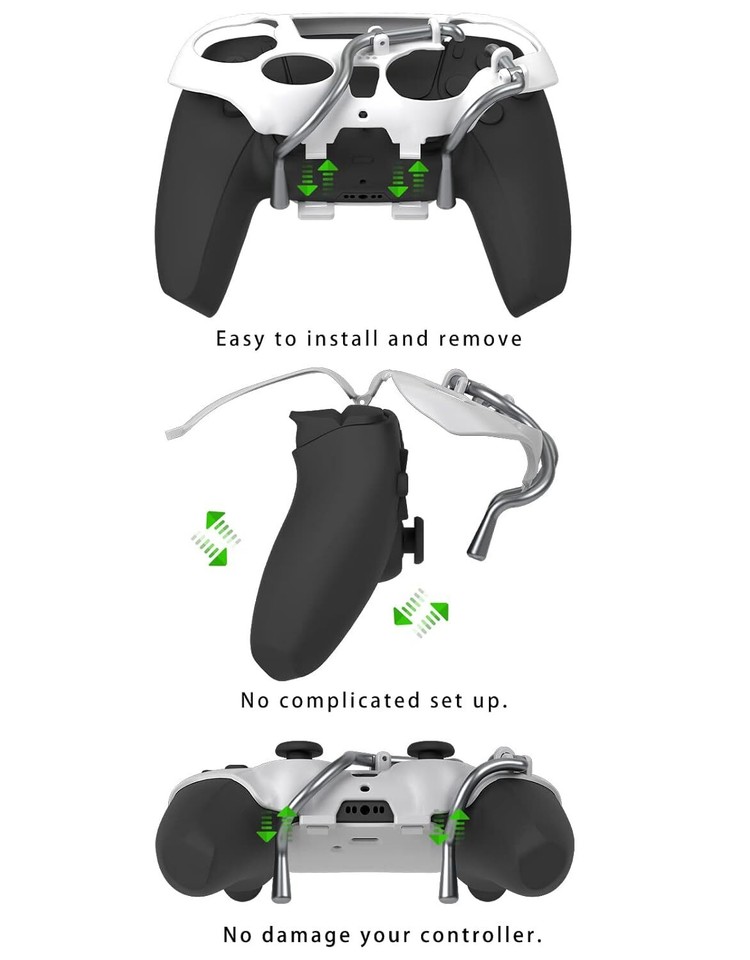 Easy to install and remove

No complicated set up.

No damage your controller.