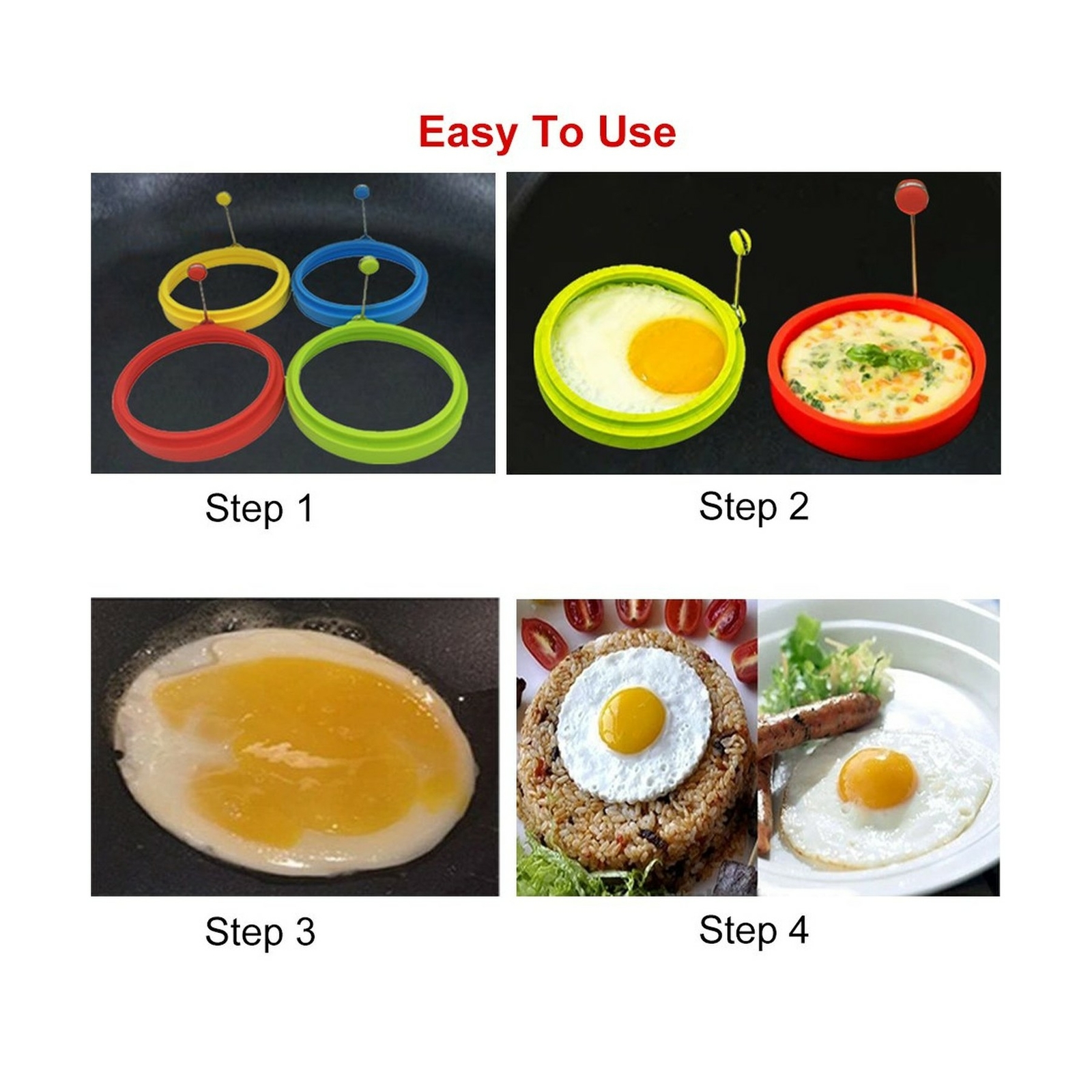 Easy To Use

Step 1

Step 2

Step 3

Step 4