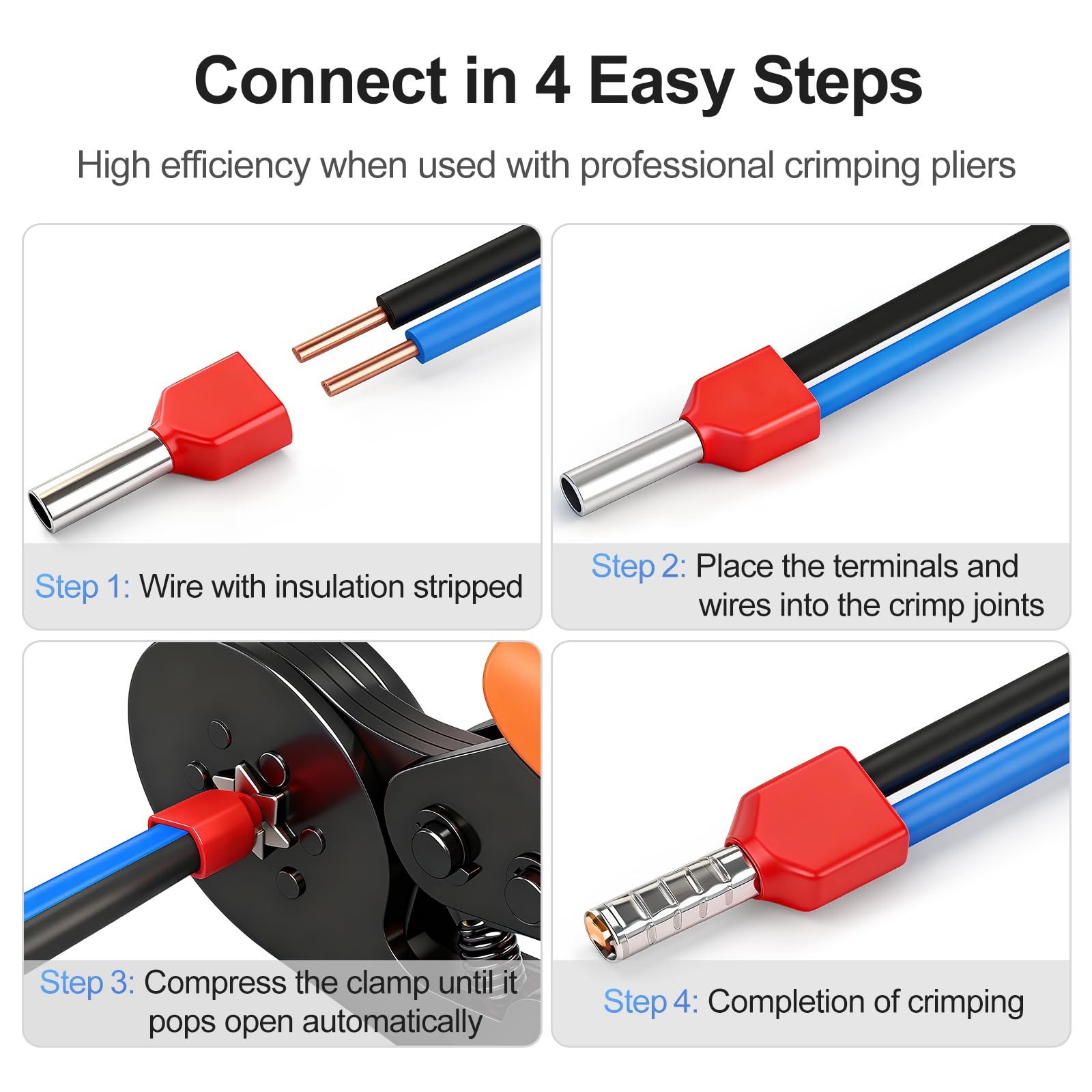 Connect in 4 Easy Steps

High efficiency when used with professional crimping pliers

Step 1: Wire with insulation stripped

Step 2: Place the terminals and wires into the crimp joints

Step 3: Compress the clamp until it pops open automatically

Step 4: Completion of crimping