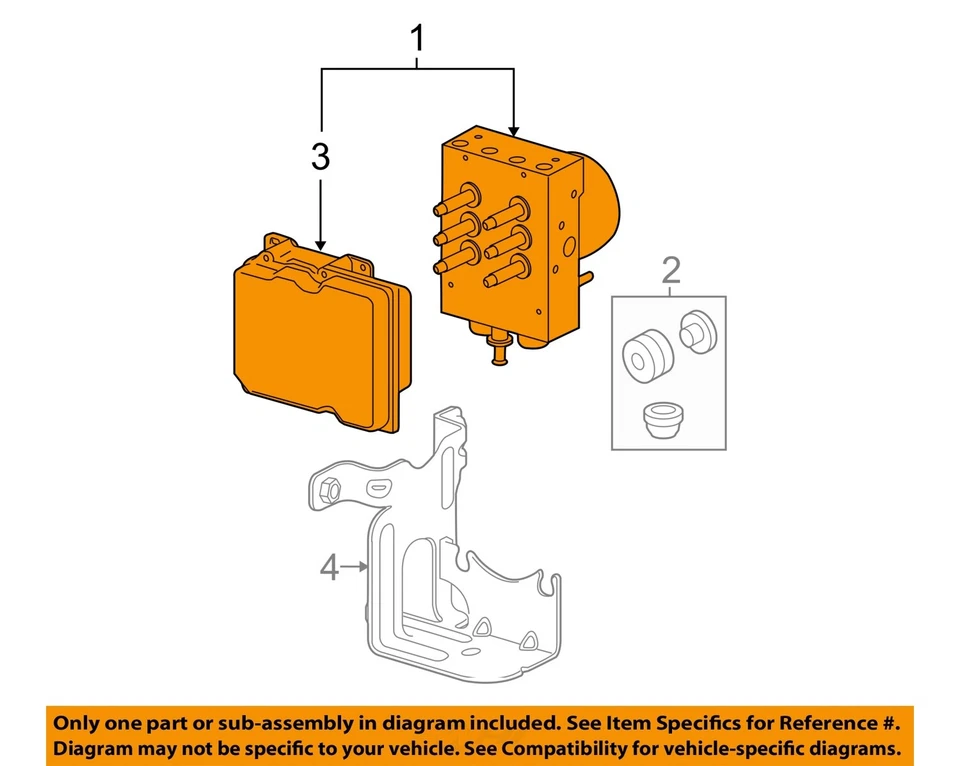 1
3
2
4

Only one part or sub-assembly in diagram included. See Item Specifics for Reference #.
Diagram may not be specific to your vehicle. See Compatibility for vehicle-specific diagrams.