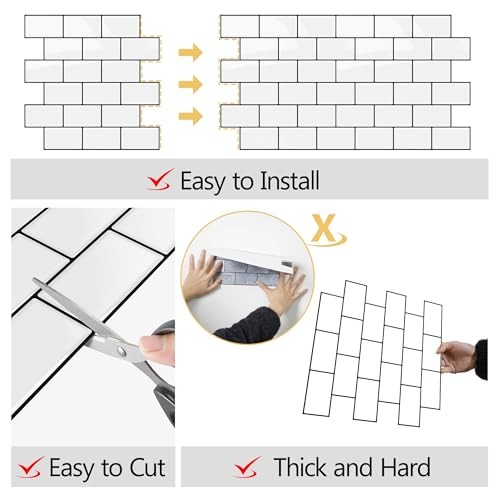 Easy to Install

X

Easy to Cut

Thick and Hard