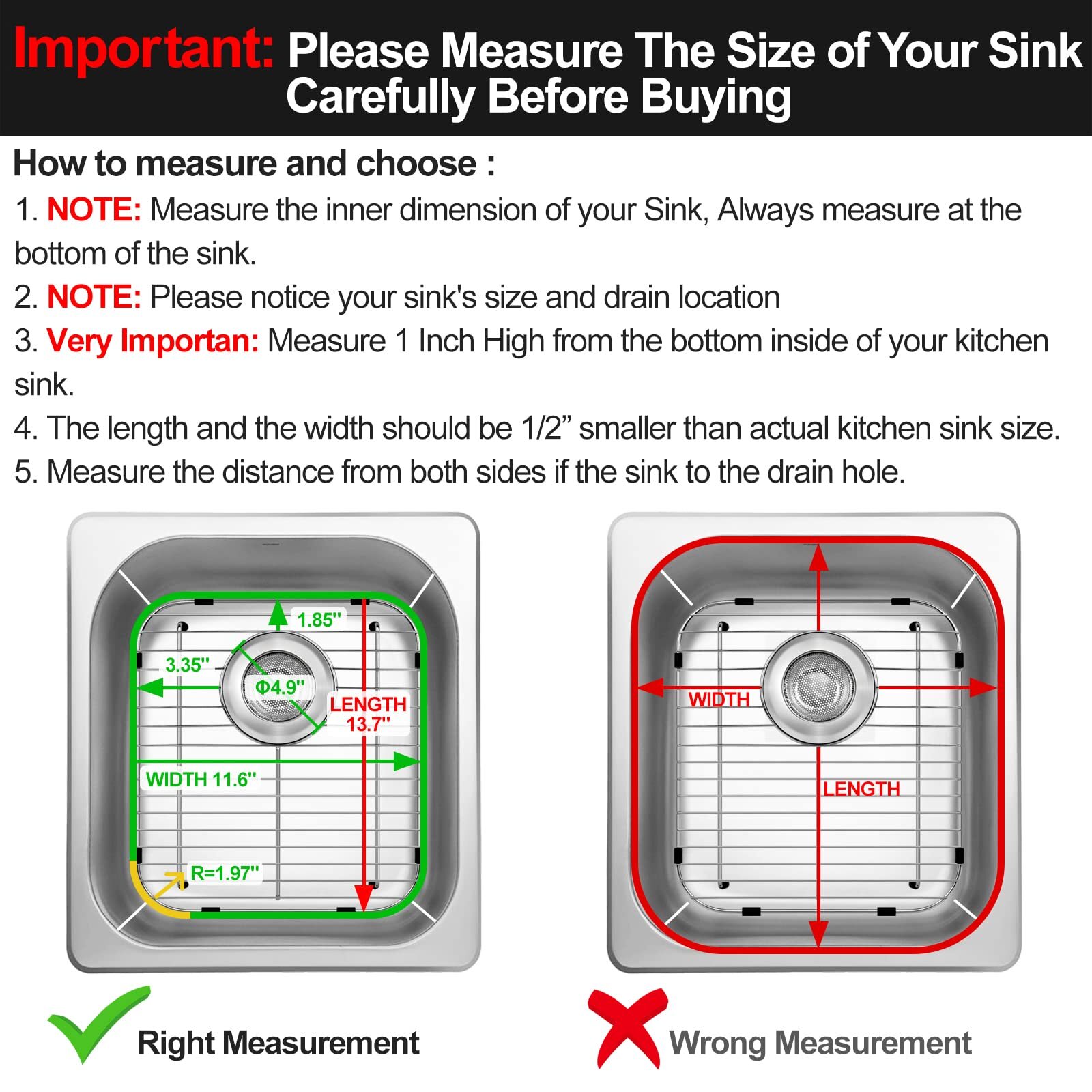 Important: Please Measure The Size of Your Sink Carefully Before Buying

How to measure and choose :

1. NOTE: Measure the inner dimension of your Sink, Always measure at the bottom of the sink.

2. NOTE: Please notice your sink's size and drain location

3. Very Importan: Measure 1 Inch High from the bottom inside of your kitchen sink.

4. The length and the width should be 1/2” smaller than actual kitchen sink size.

5. Measure the distance from both sides if the sink to the drain hole.

1.85"

3.35"

Φ4.9"

LENGTH 13.7"

WIDTH 11.6"

R=1.97"

WIDTH

LENGTH

Right Measurement

Wrong Measurement