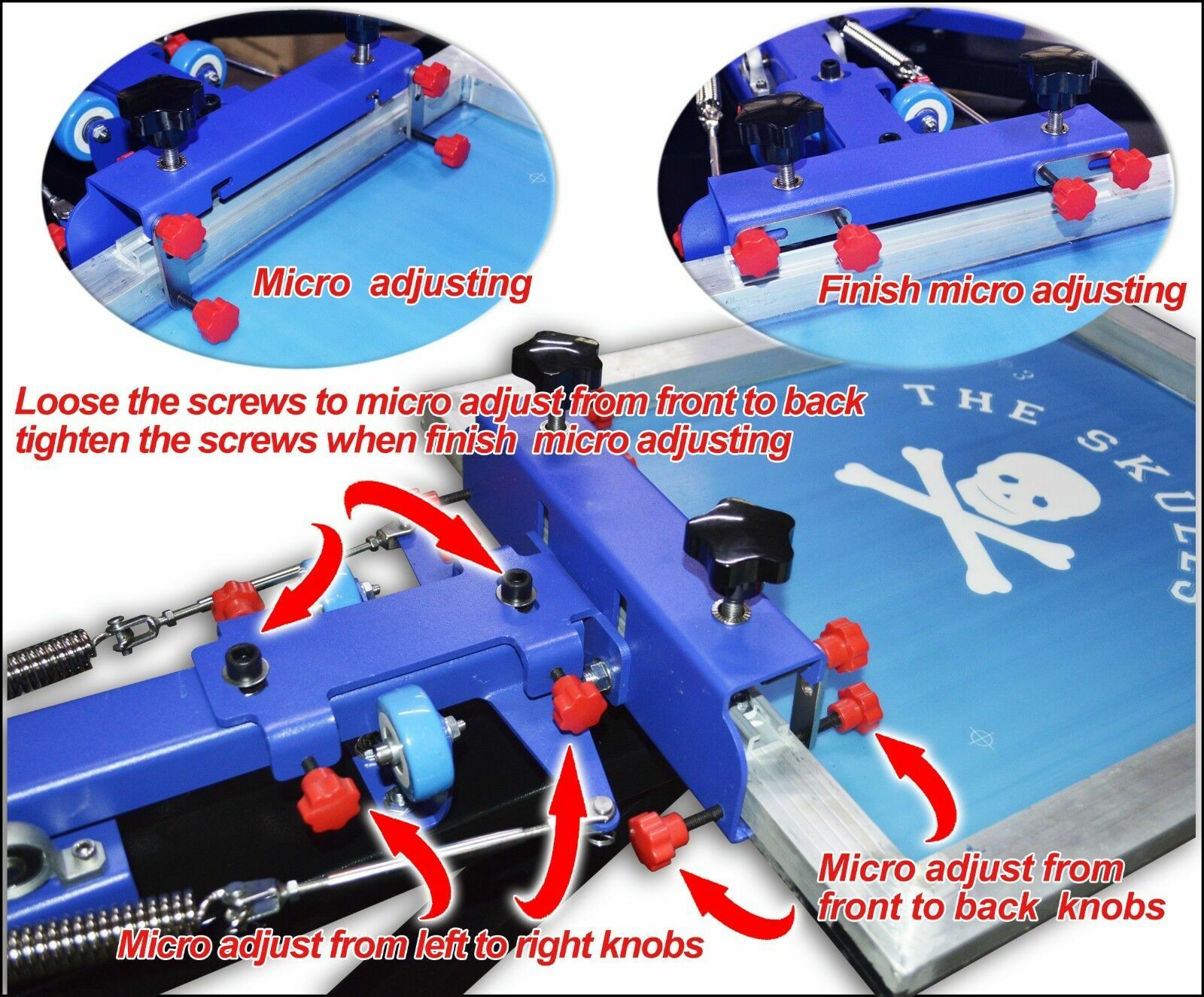 Micro adjusting

Finish micro adjusting

Loose the screws to micro adjust from front to back
tighten the screws when finish micro adjusting

THE SKULLS

Micro adjust from front to back knobs

Micro adjust from left to right knobs