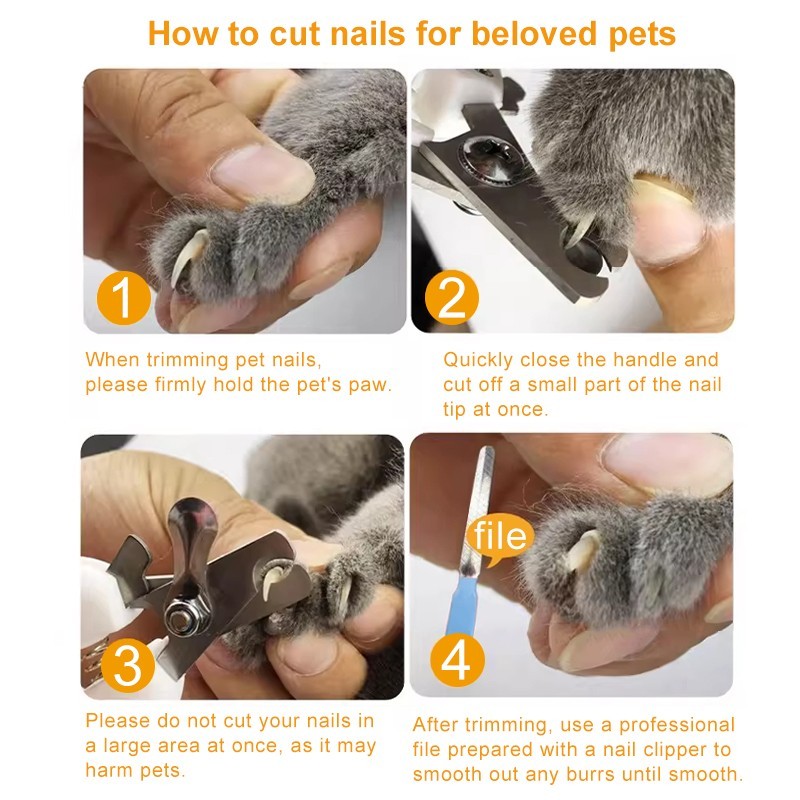 How to cut nails for beloved pets

1

When trimming pet nails, please firmly hold the pet's paw.

2

Quickly close the handle and cut off a small part of the nail tip at once.

3

Please do not cut your nails in a large area at once, as it may harm pets.

file

4

After trimming, use a professional file prepared with a nail clipper to smooth out any burrs until smooth.