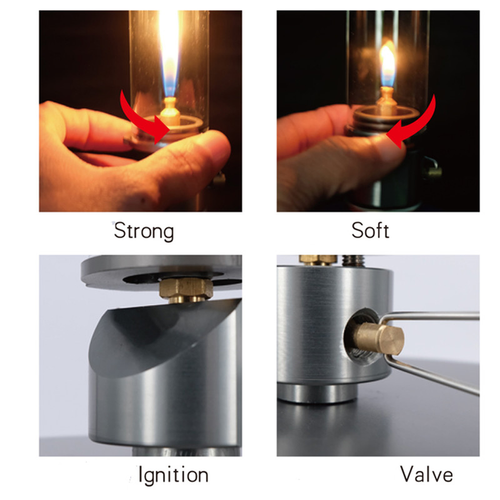 Strong

Soft

Ignition

Valve