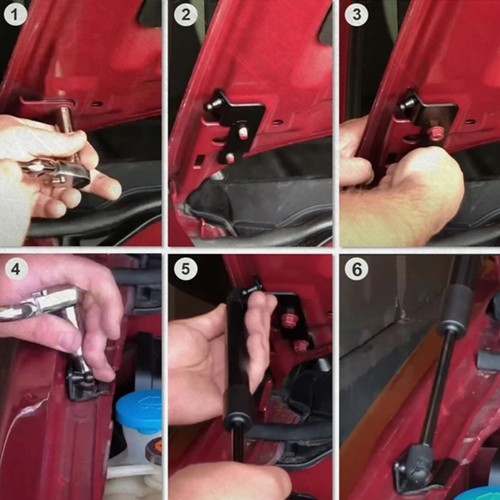 1

2

3

4

5

6