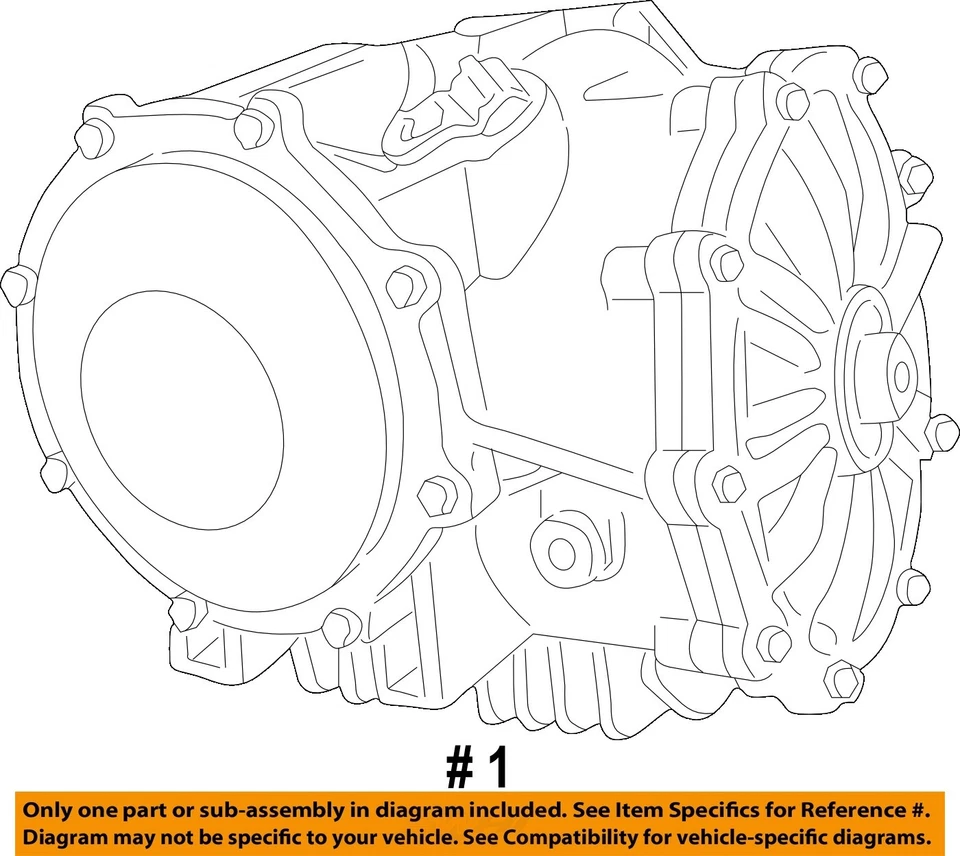 # 1

Only one part or sub-assembly in diagram included. See Item Specifics for Reference #.
Diagram may not be specific to your vehicle. See Compatibility for vehicle-specific diagrams.