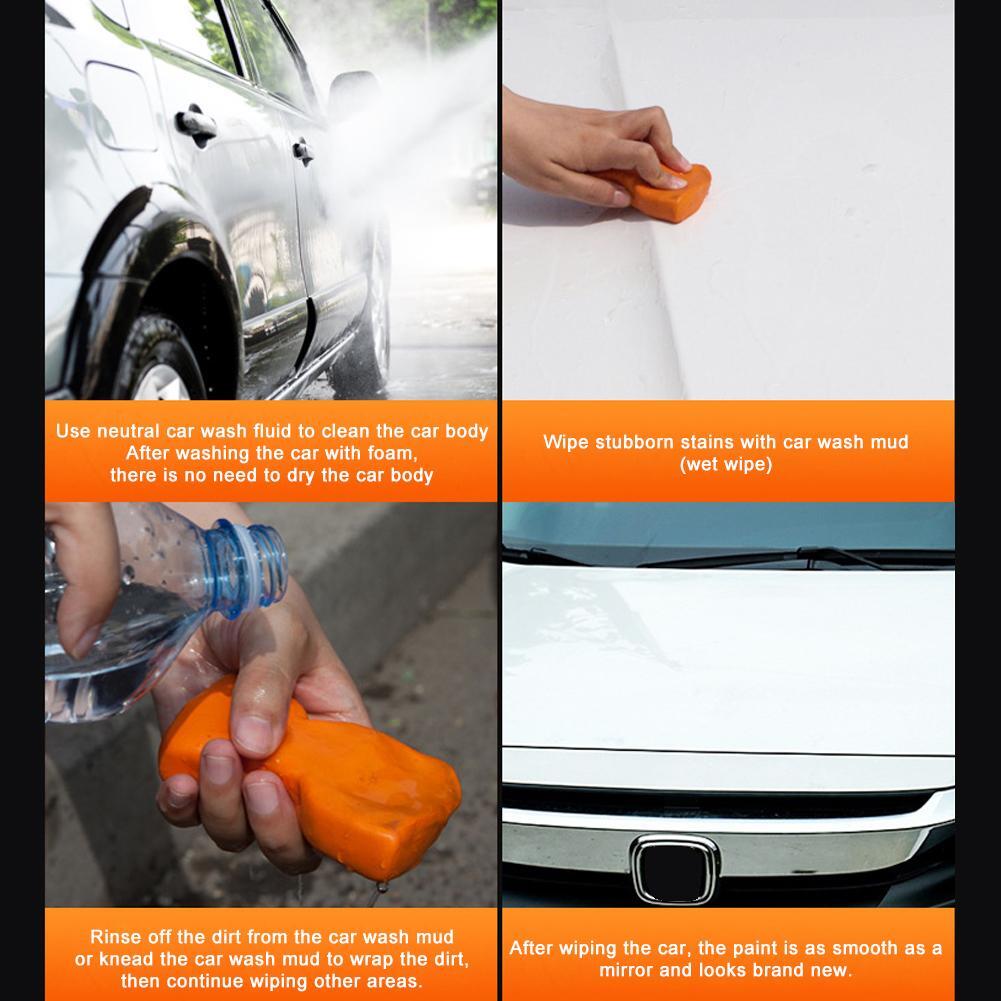 Use neutral car wash fluid to clean the car body
After washing the car with foam,
there is no need to dry the car body

Wipe stubborn stains with car wash mud
(wet wipe)

Rinse off the dirt from the car wash mud
or knead the car wash mud to wrap the dirt,
then continue wiping other areas.

After wiping the car, the paint is as smooth as a mirror and looks brand new.