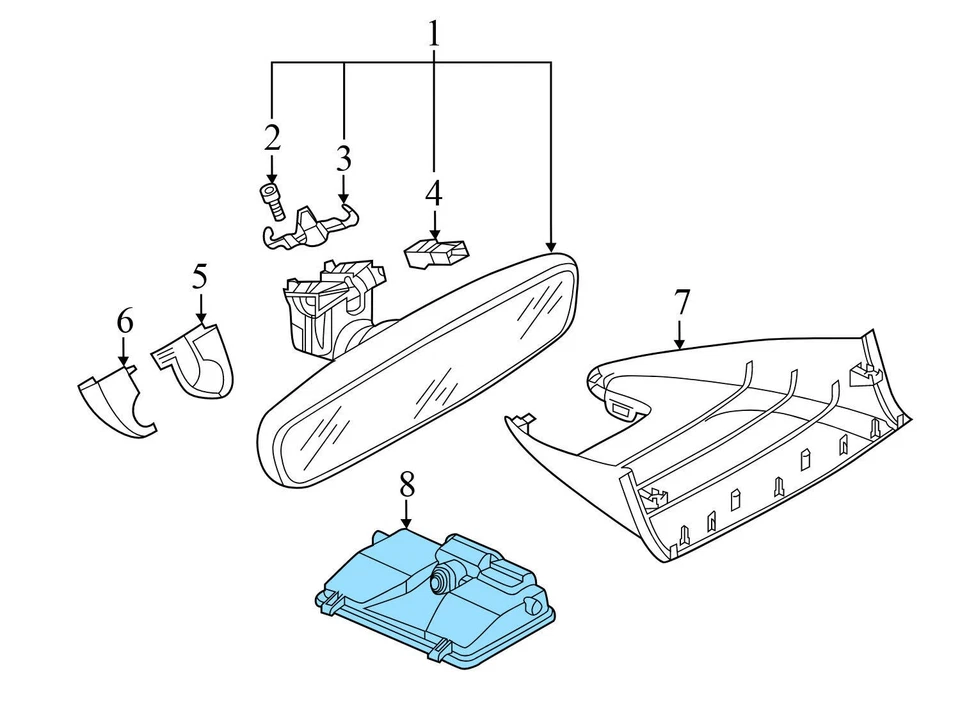 1
2
3
4
5
6
7
8