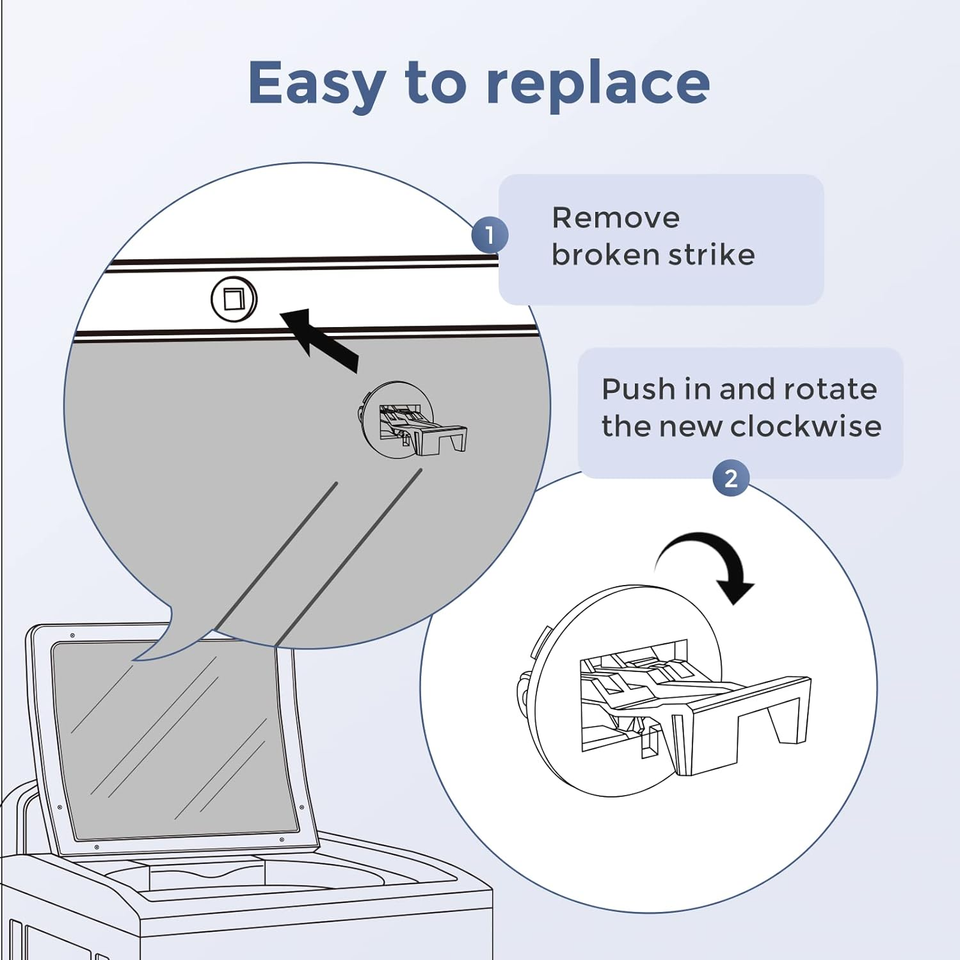 Easy to replace

1 Remove broken strike

Push in and rotate the new clockwise

2