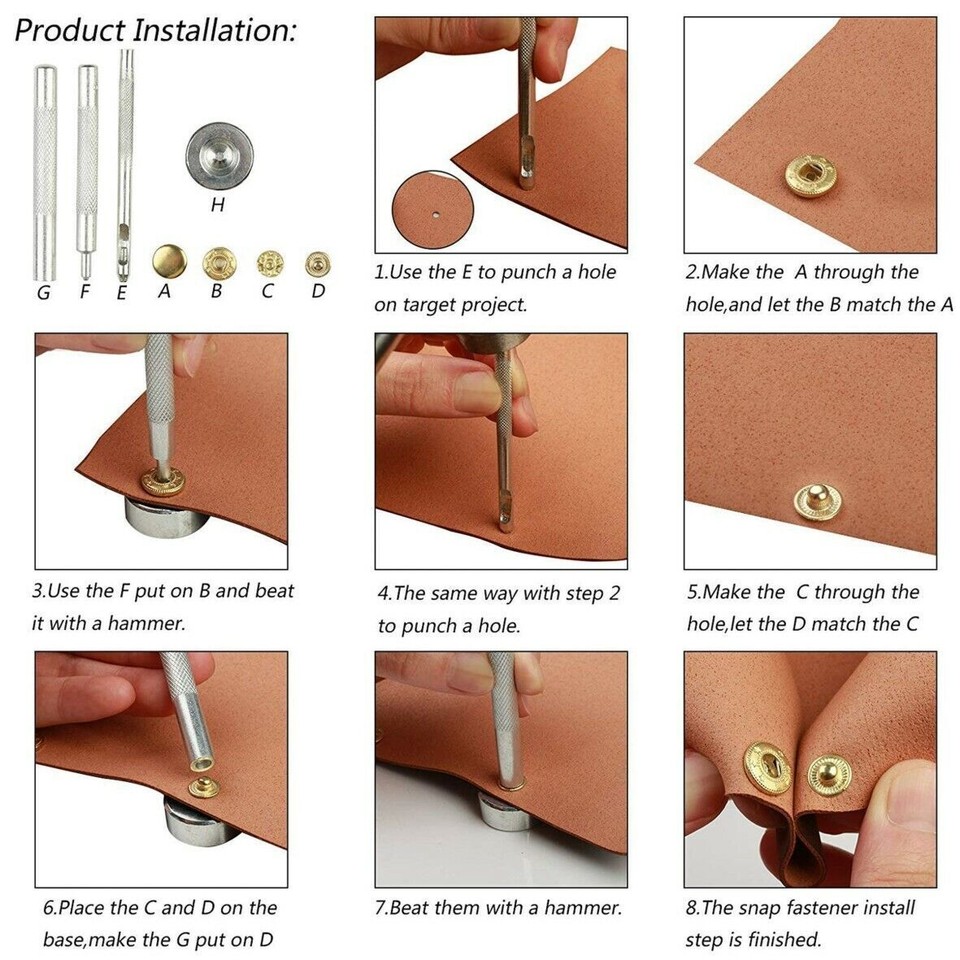 Product Installation:

H

G F E A B C D

1.Use the E to punch a hole on target project.

2.Make the A through the hole,and let the B match the A

3.Use the F put on B and beat it with a hammer.

4.The same way with step 2 to punch a hole.

5.Make the C through the hole,let the D match the C

6.Place the C and D on the base,make the G put on D

7.Beat them with a hammer.

8.The snap fastener install step is finished.