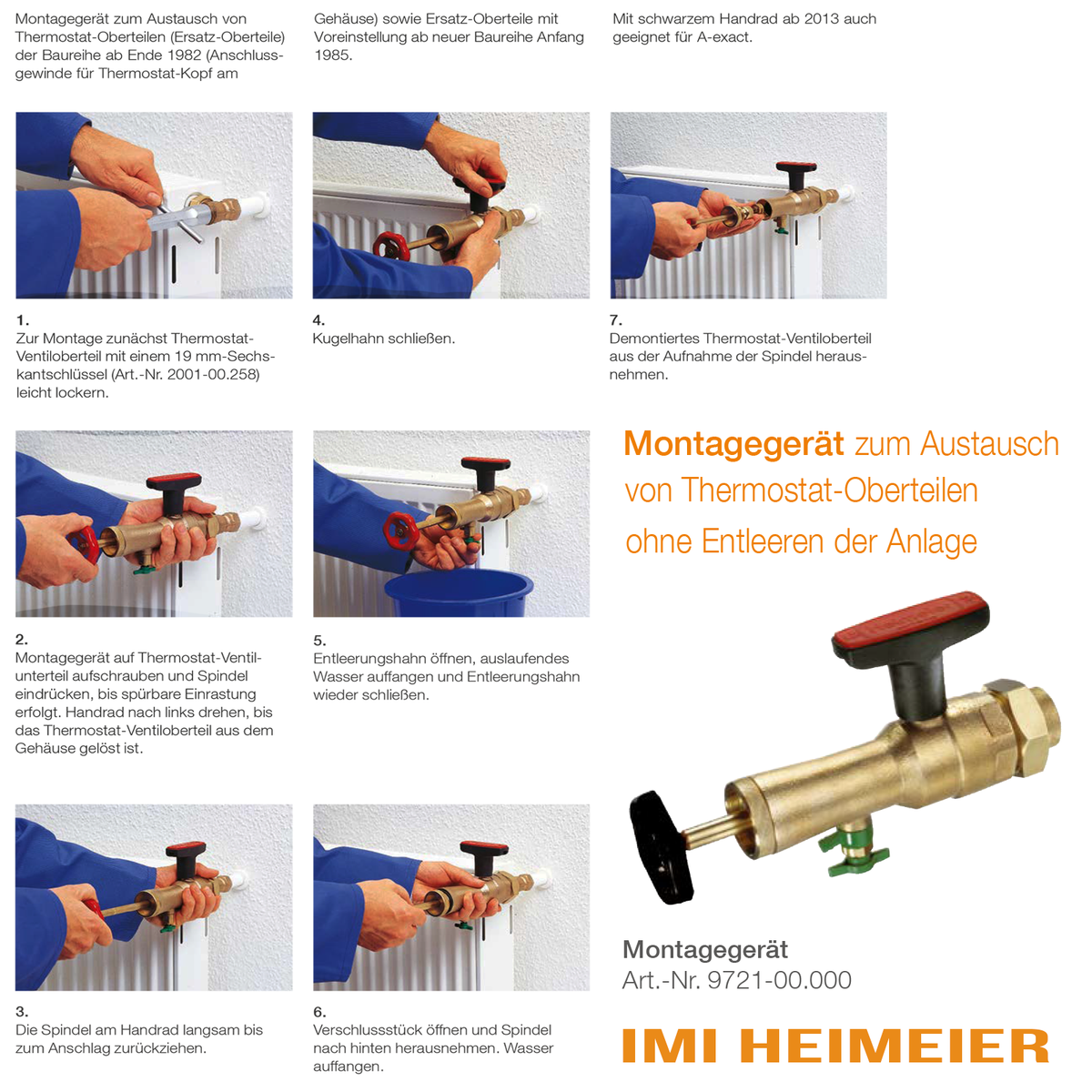 Montagegerät zum Austausch von Thermostat-Oberteilen (Ersatz-Oberteile) der Baureihe ab Ende 1982 (Anschlussgewinde für Thermostat-Kopf am Gehäuse) sowie Ersatz-Oberteile mit Voreinstellung ab neuer Baureihe Anfang 1985. Mit schwarzem Handrad ab 2013 auch geeignet für A-exact.

1.
Zur Montage zunächst Thermostat-Ventiloberteil mit einem 19 mm-Sechskantschlüssel (Art.-Nr. 2001-00.258) leicht lockern.

2.
Montagegerät auf Thermostat-Ventilunterteil aufschrauben und Spindel eindrücken, bis spürbare Einrastung erfolgt. Handrad nach links drehen, bis das Thermostat-Ventiloberteil aus dem Gehäuse gelöst ist.

3.
Die Spindel am Handrad langsam bis zum Anschlag zurückziehen.

4.
Kugelhahn schließen.

5.
Entleerungshahn öffnen, auslaufendes Wasser auffangen und Entleerungshahn wieder schließen.

6.
Verschlussstück öffnen und Spindel nach hinten herausnehmen. Wasser auffangen.

7.
Demontiertes Thermostat-Ventiloberteil aus der Aufnahme der Spindel herausnehmen.

Montagegerät zum Austausch von Thermostat-Oberteilen ohne Entleeren der Anlage

Montagegerät
Art.-Nr. 9721-00.000

IMI HEIMEIER