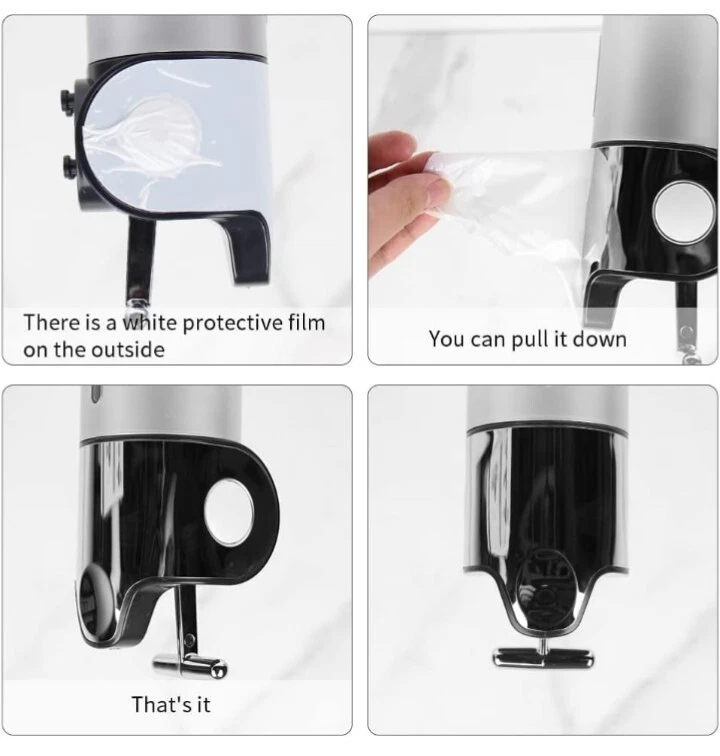 There is a white protective film on the outside

You can pull it down

That's it