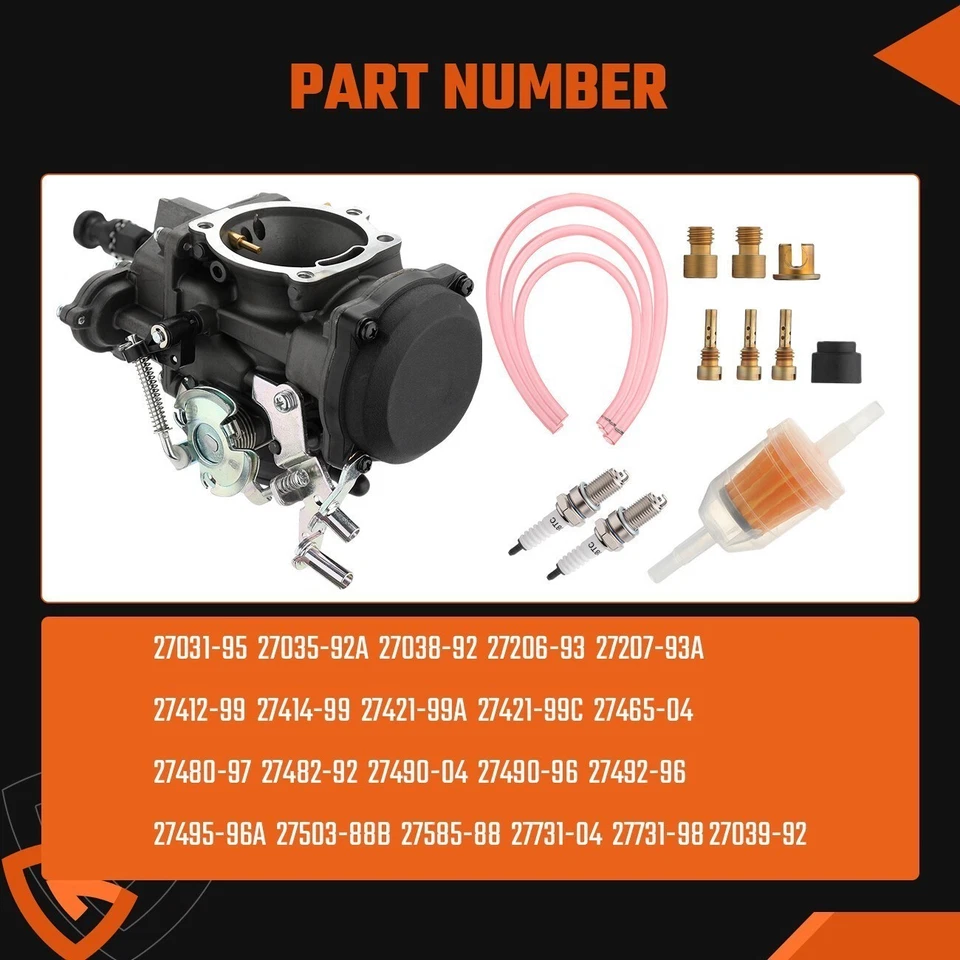 PART NUMBER

27031-95 27035-92A 27038-92 27206-93 27207-93A

27412-99 27414-99 27421-99A 27421-99C 27465-04

27480-97 27482-92 27490-04 27490-96 27492-96

27495-96A 27503-88B 27585-88 27731-04 27731-98 27039-92