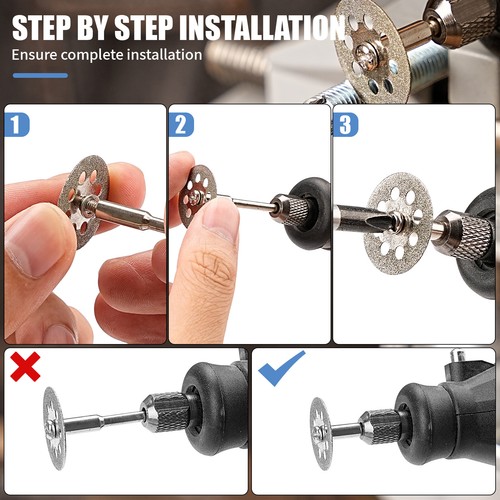 STEP BY STEP INSTALLATION
Ensure complete installation

1

2

3