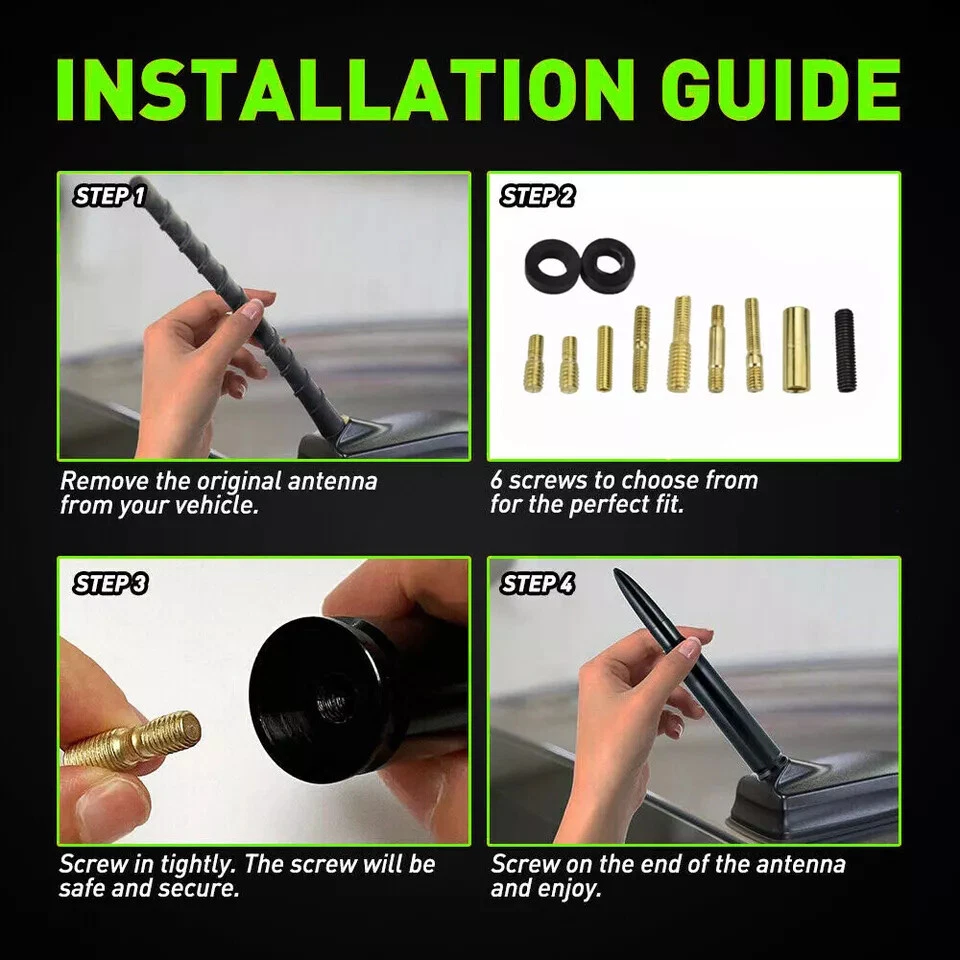 INSTALLATION GUIDE

STEP 1

Remove the original antenna from your vehicle.

STEP 2

6 screws to choose from for the perfect fit.

STEP 3

Screw in tightly. The screw will be safe and secure.

STEP 4

Screw on the end of the antenna and enjoy.