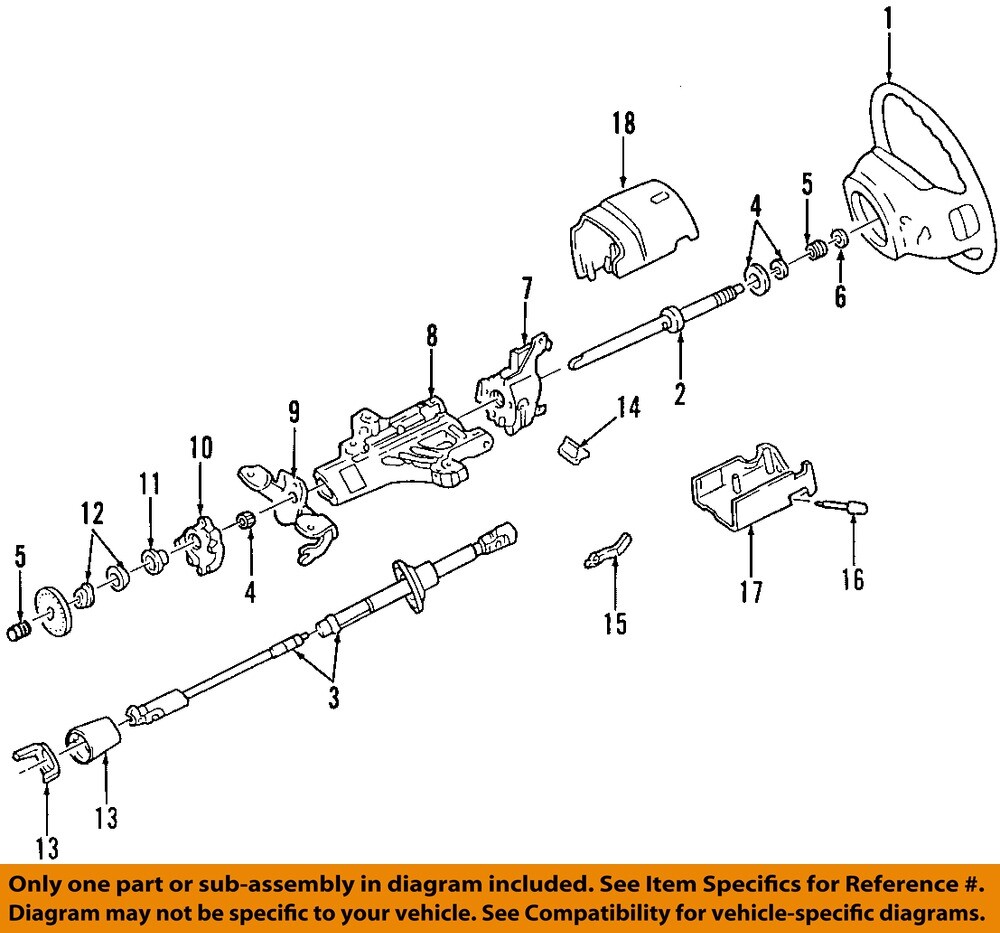 1
18
4
5
6
7
8
2
14
9
10
11
12
5
4
17
16
15
3
13
13

Only one part or sub-assembly in diagram included. See Item Specifics for Reference #. Diagram may not be specific to your vehicle. See Compatibility for vehicle-specific diagrams.