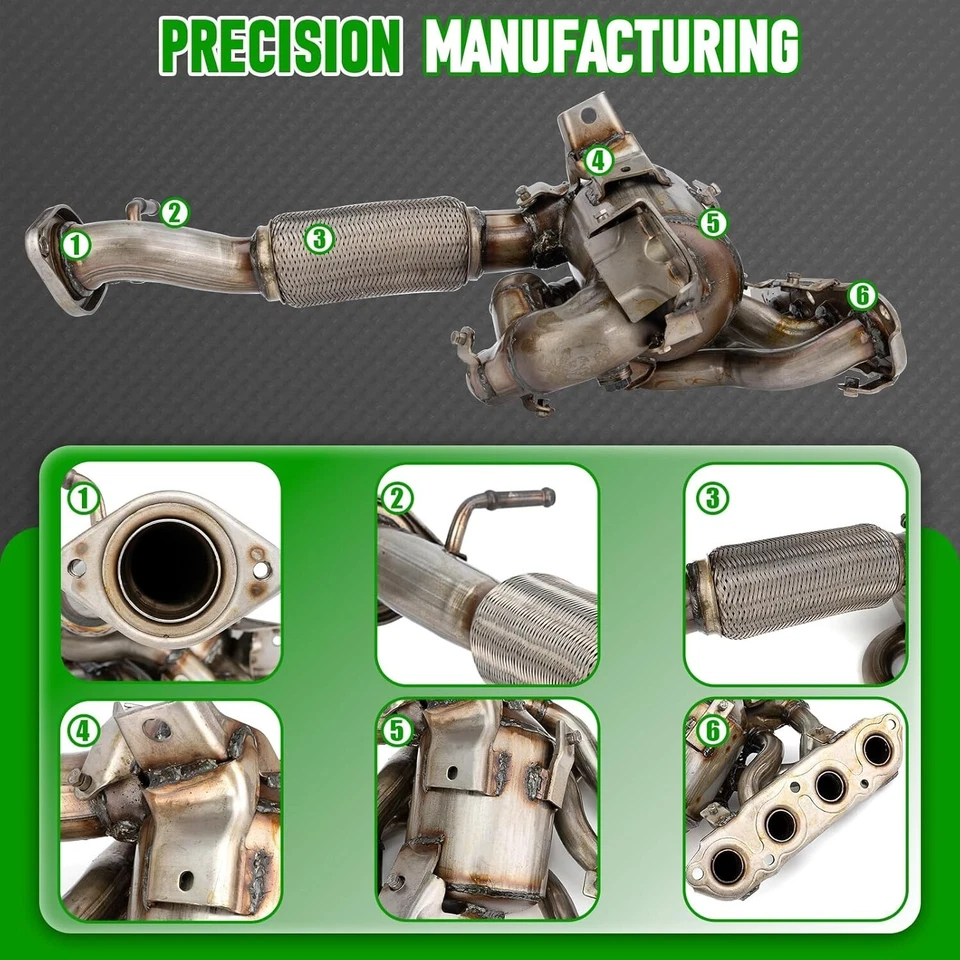 PRECISION MANUFACTURING

1
2
3
4
5
6

1
2
3
4
5
6