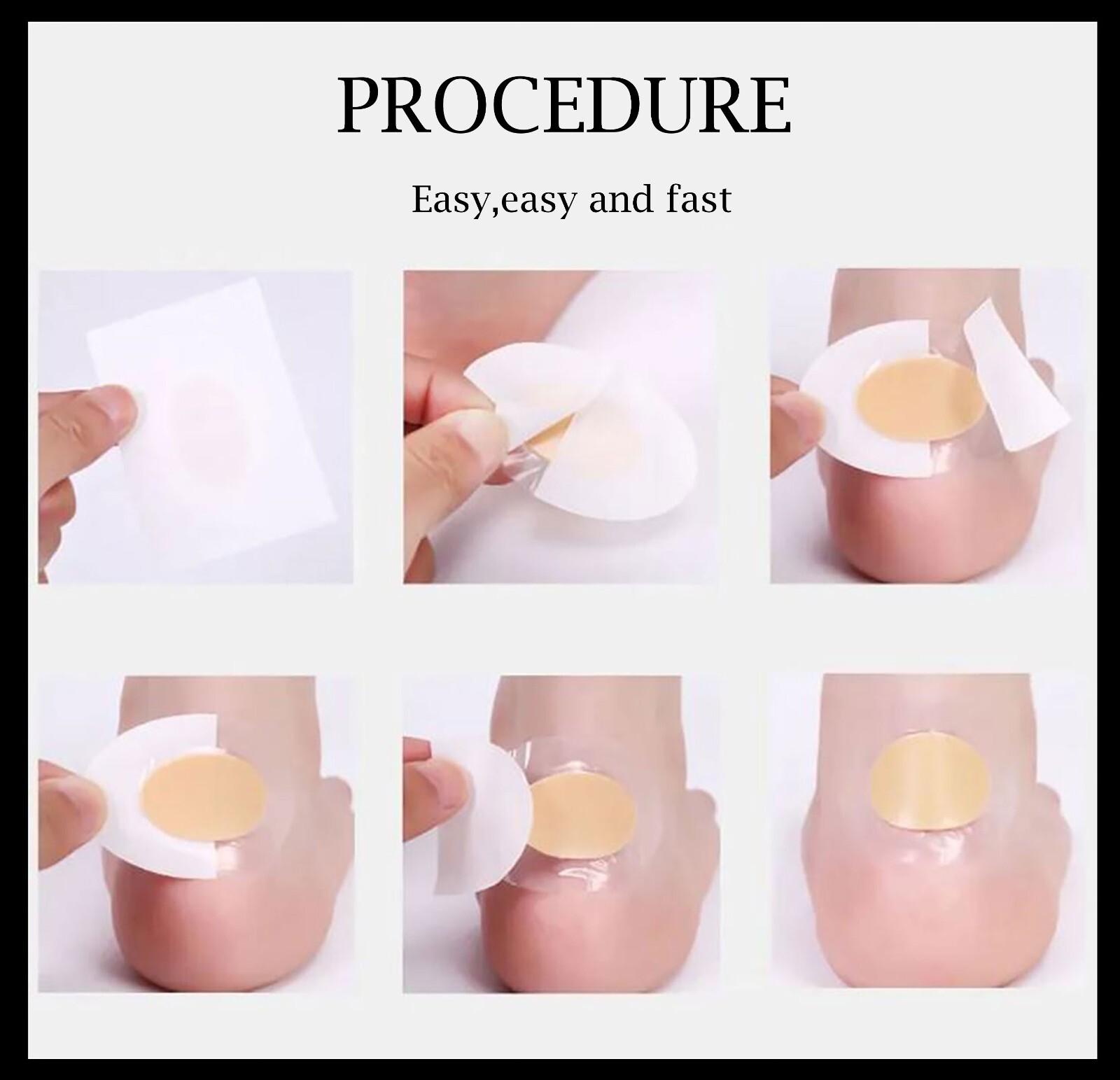 PROCEDURE

Easy,easy and fast