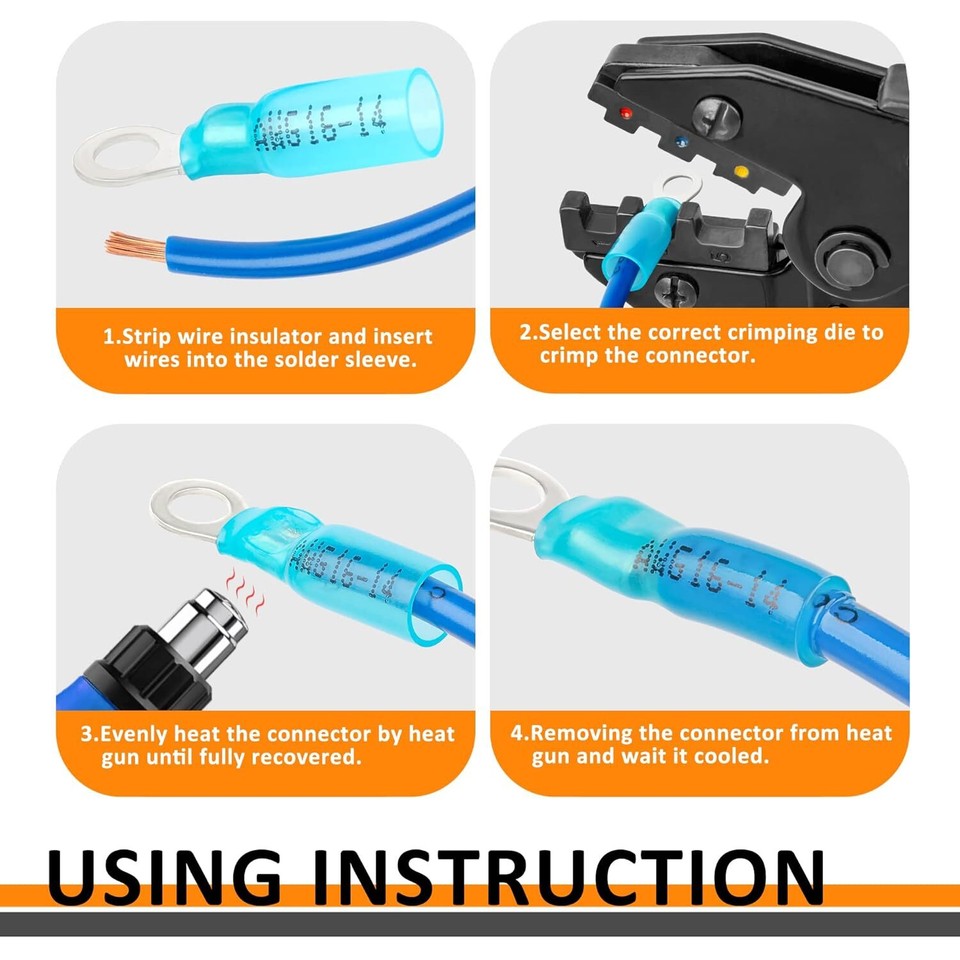 AWG16-14

1.Strip wire insulator and insert wires into the solder sleeve.

2.Select the correct crimping die to crimp the connector.

AWG16-14

3.Evenly heat the connector by heat gun until fully recovered.

AWG16-14

4.Removing the connector from heat gun and wait it cooled.

USING INSTRUCTION