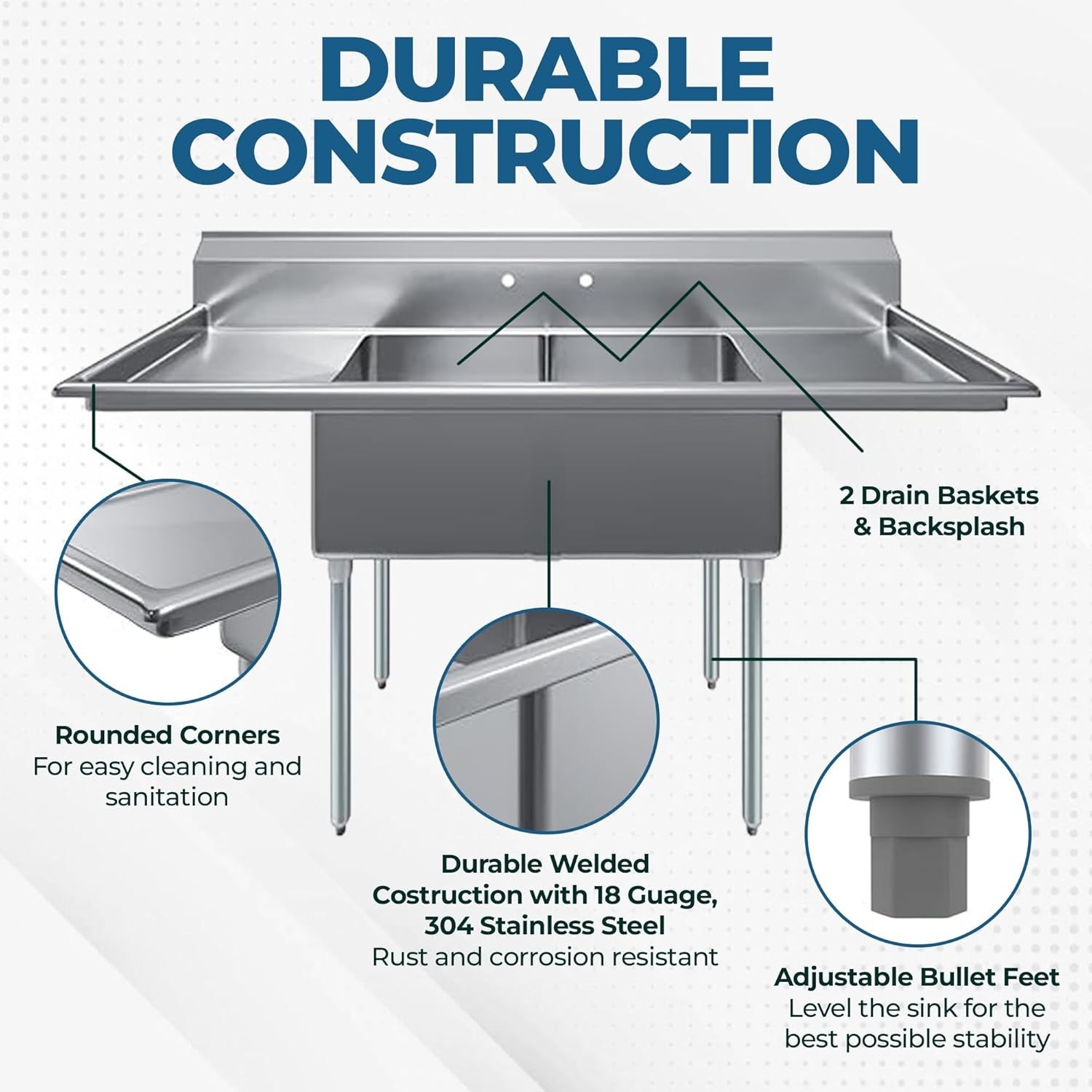 DURABLE CONSTRUCTION

2 Drain Baskets & Backsplash

Rounded Corners
For easy cleaning and sanitation

Durable Welded Costruction with 18 Guage, 304 Stainless Steel
Rust and corrosion resistant

Adjustable Bullet Feet
Level the sink for the best possible stability