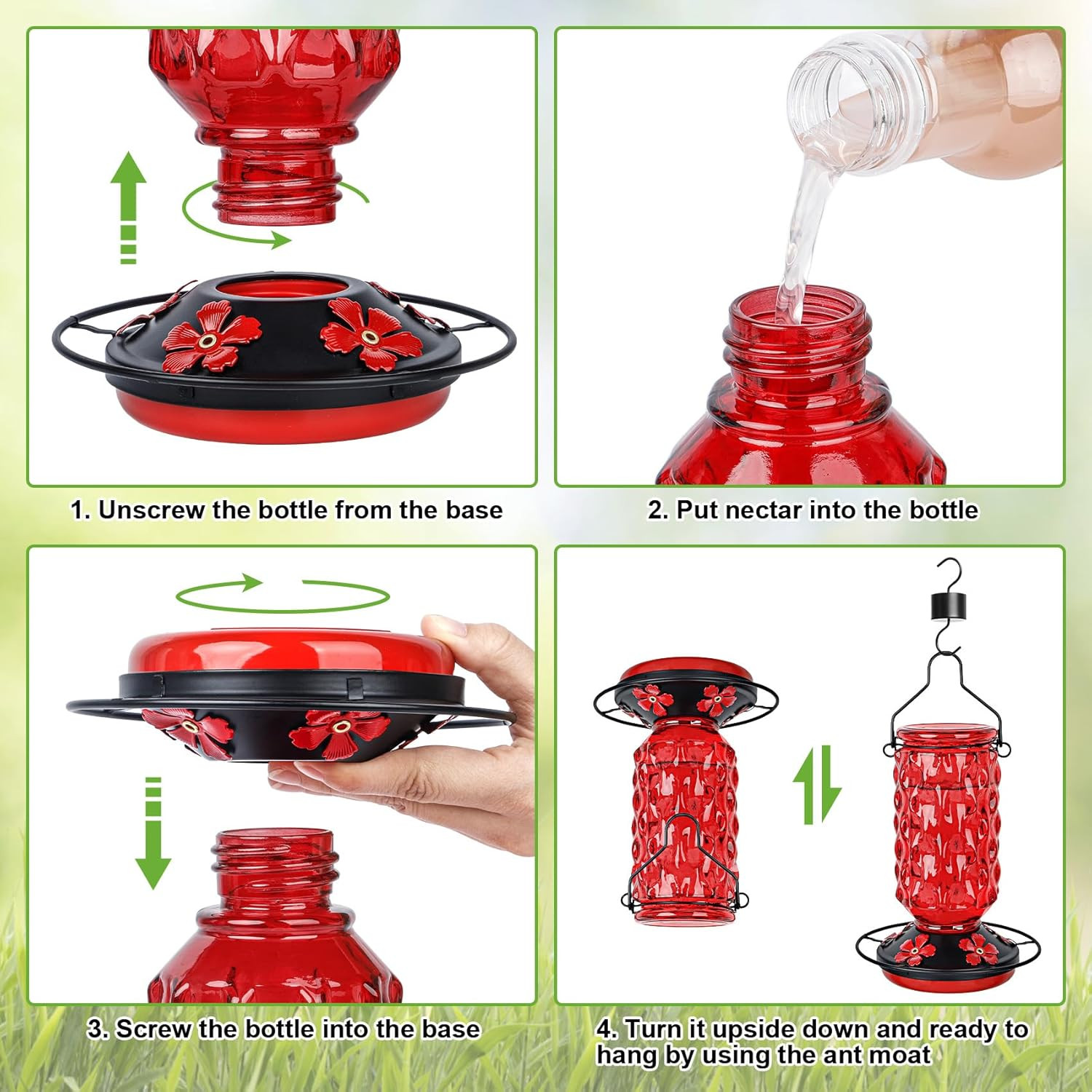 1. Unscrew the bottle from the base

2. Put nectar into the bottle

3. Screw the bottle into the base

4. Turn it upside down and ready to hang by using the ant moat